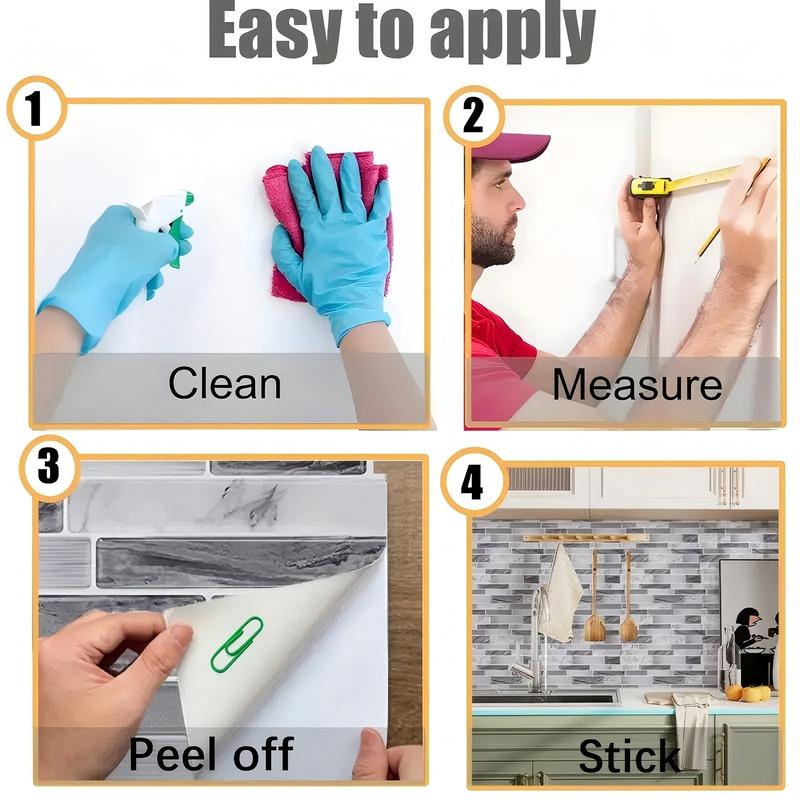 Easy to apply

1
Clean

2
Measure

3
Peel off

4
Stick