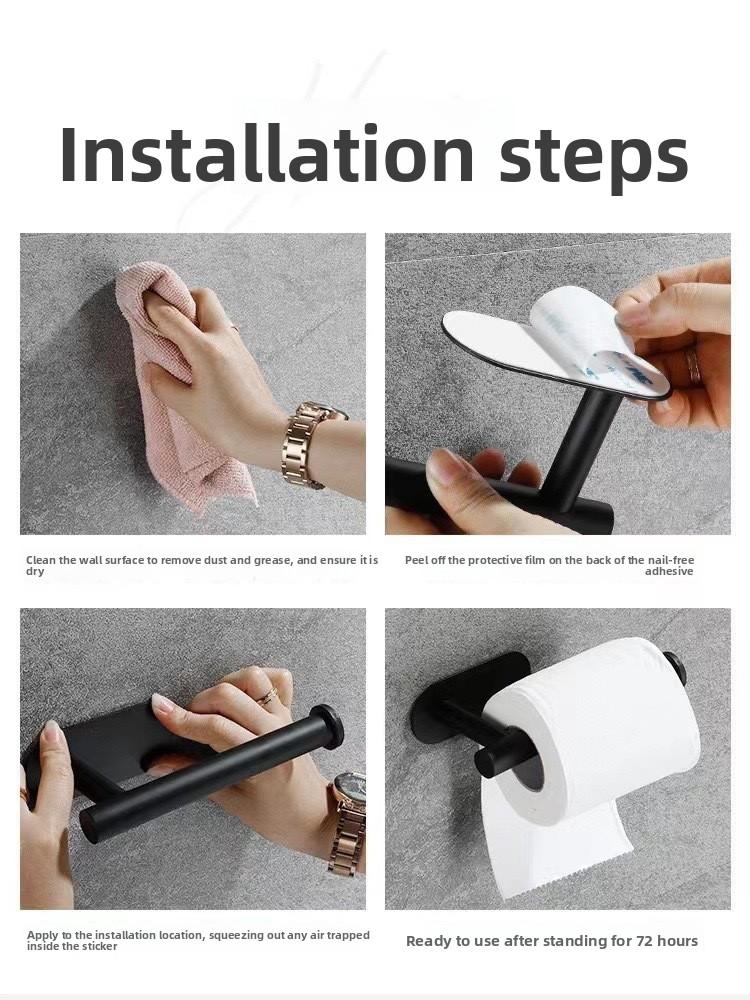 Installation steps

Clean the wall surface to remove dust and grease, and ensure it is dry

Peel off the protective film on the back of the nail-free adhesive

Apply to the installation location, squeezing out any air trapped inside the sticker

Ready to use after standing for 72 hours