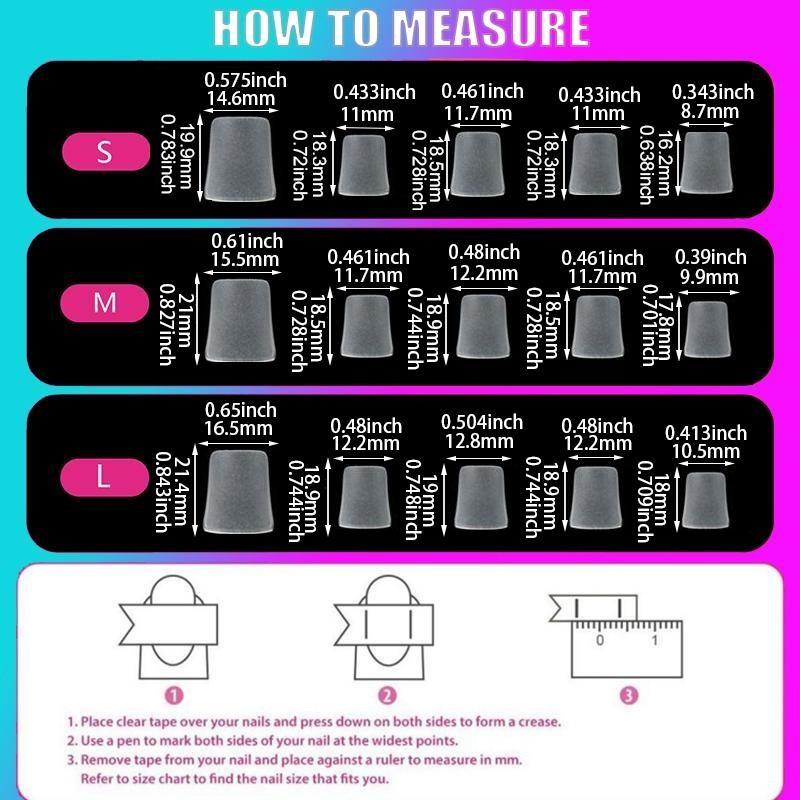 HOW TO MEASURE

S
0.575inch 14.6mm 19.9mm 0.783inch
0.433inch 11mm 18.3mm 0.72inch
0.461inch 11.7mm 18.5mm 0.728inch
0.433inch 11mm 18.3mm 0.72inch
0.343inch 8.7mm 16.2mm 0.638inch

M
0.61inch 15.5mm 21mm 0.827inch
0.461inch 11.7mm 18.5mm 0.728inch
0.48inch 12.2mm 18.9mm 0.744inch
0.461inch 11.7mm 18.5mm 0.728inch
0.39inch 9.9mm 17.8mm 0.701inch

L
0.65inch 16.5mm 21.4mm 0.843inch
0.48inch 12.2mm 18.9mm 0.744inch
0.504inch 12.8mm 19mm 0.748inch
0.48inch 12.2mm 18.9mm 0.744inch
0.413inch 10.5mm 18mm 0.709inch

0 1

1 2 3

1. Place clear tape over your nails and press down on both sides to form a crease.
2. Use a pen to mark both sides of your nail at the widest points.
3. Remove tape from your nail and place against a ruler to measure in mm.
Refer to size chart to find the nail size that fits you.