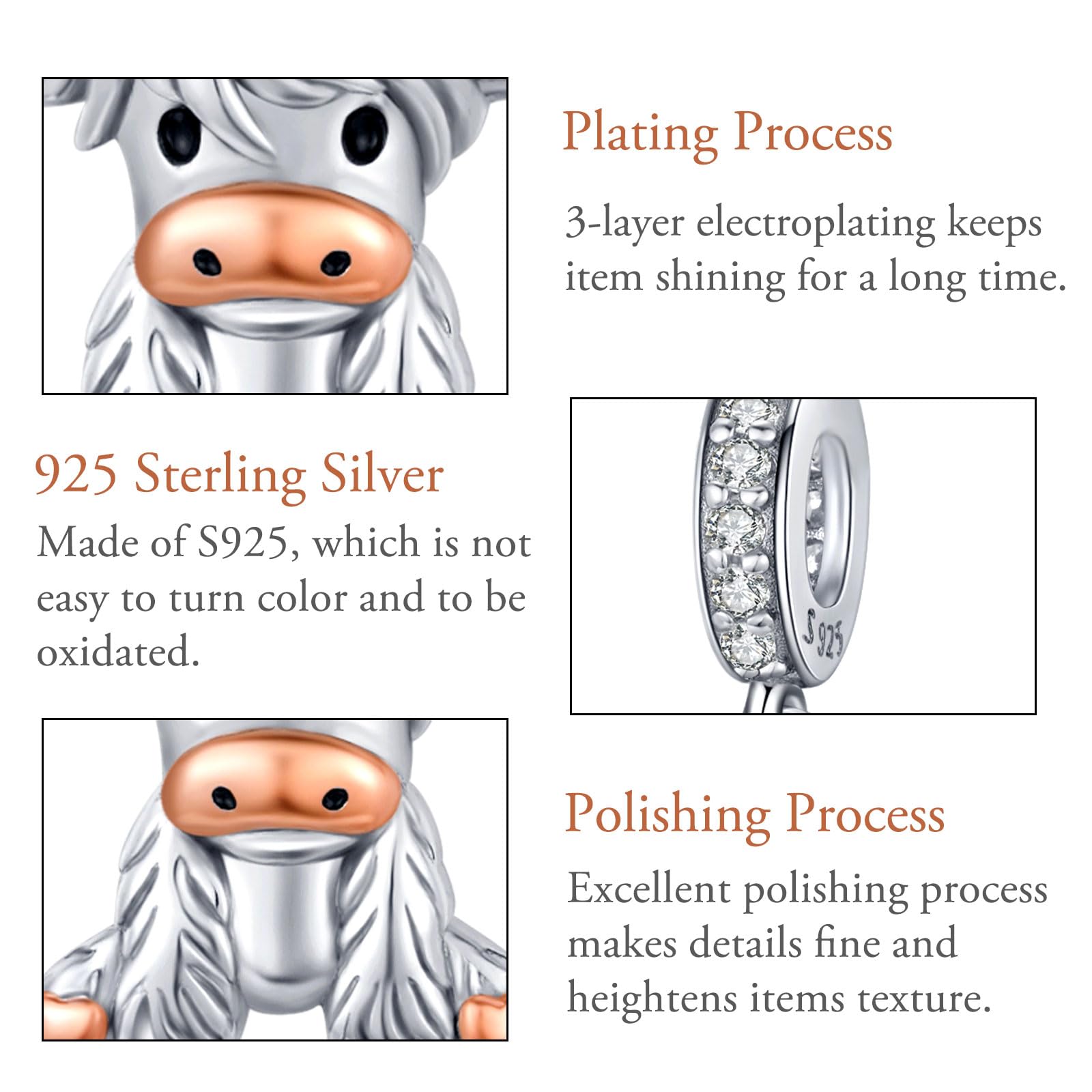 Plating Process

3-layer electroplating keeps item shining for a long time.

925 Sterling Silver

Made of S925, which is not easy to turn color and to be oxidated.

S925

Polishing Process

Excellent polishing process makes details fine and heightens items texture.