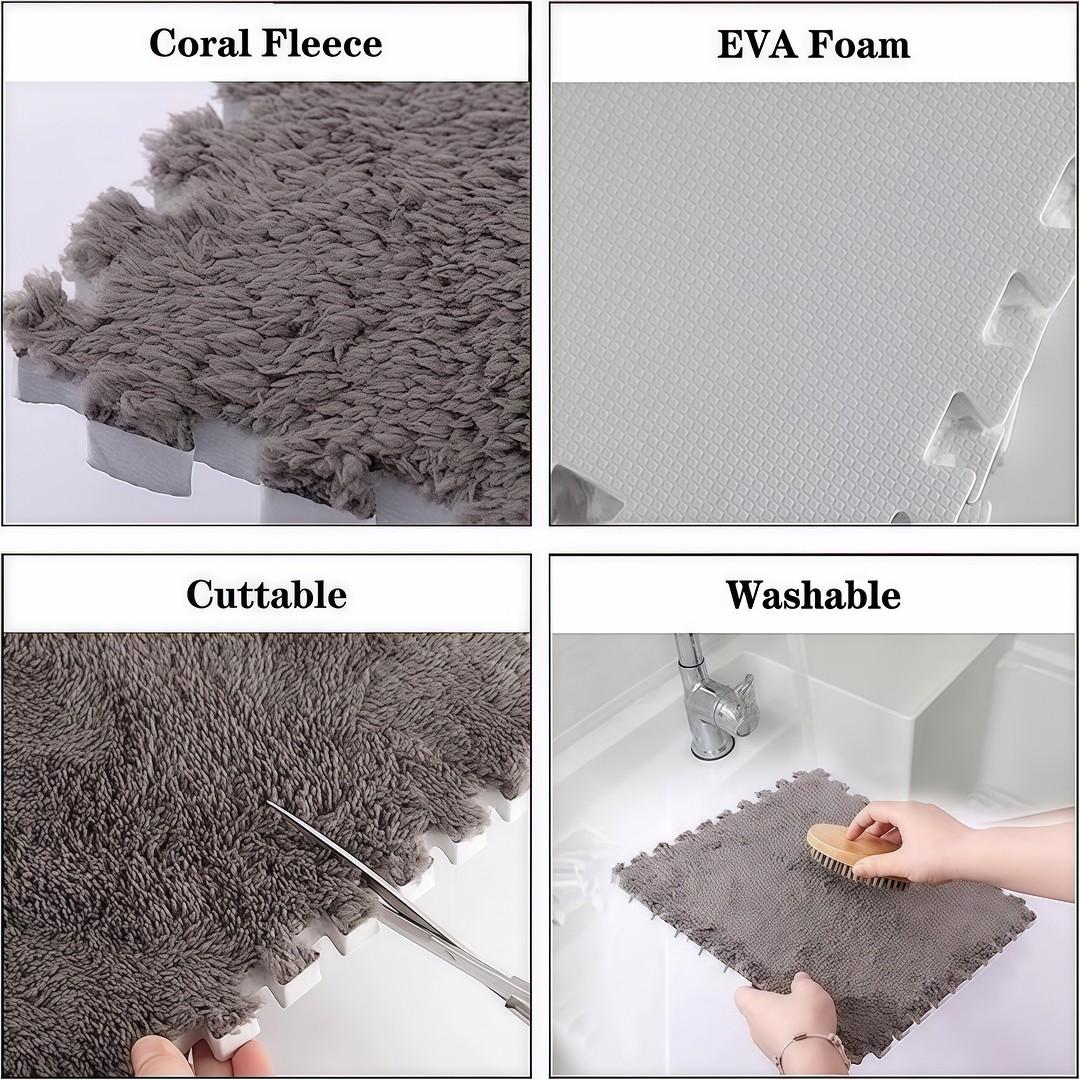 Coral Fleece

EVA Foam

Cuttable

Washable