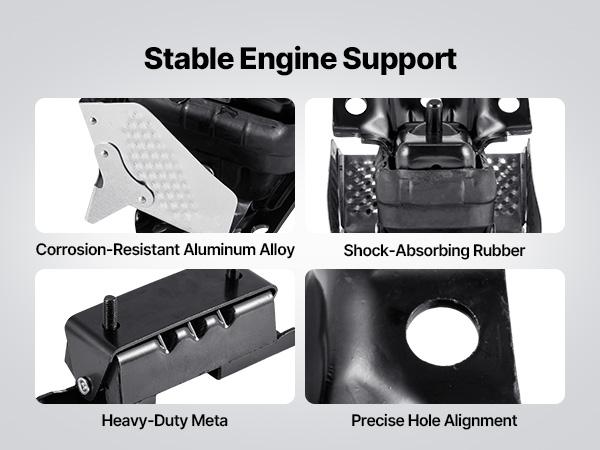 Stable Engine Support

Corrosion-Resistant Aluminum Alloy

Shock-Absorbing Rubber

Heavy-Duty Meta

Precise Hole Alignment