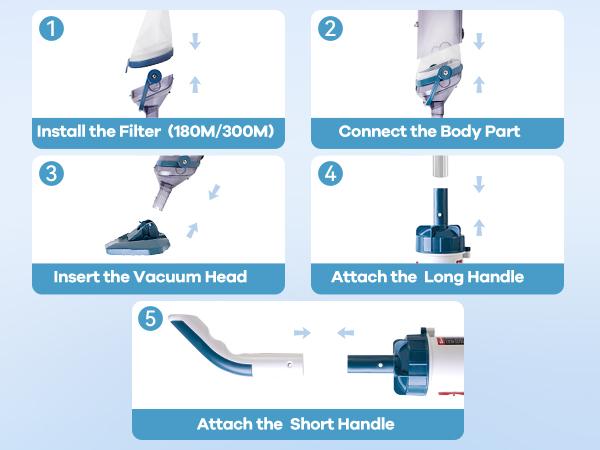 1
Install the Filter（180M/300M）

2
Connect the Body Part

3
Insert the Vacuum Head

4
Attach the Long Handle

5
Attach the Short Handle