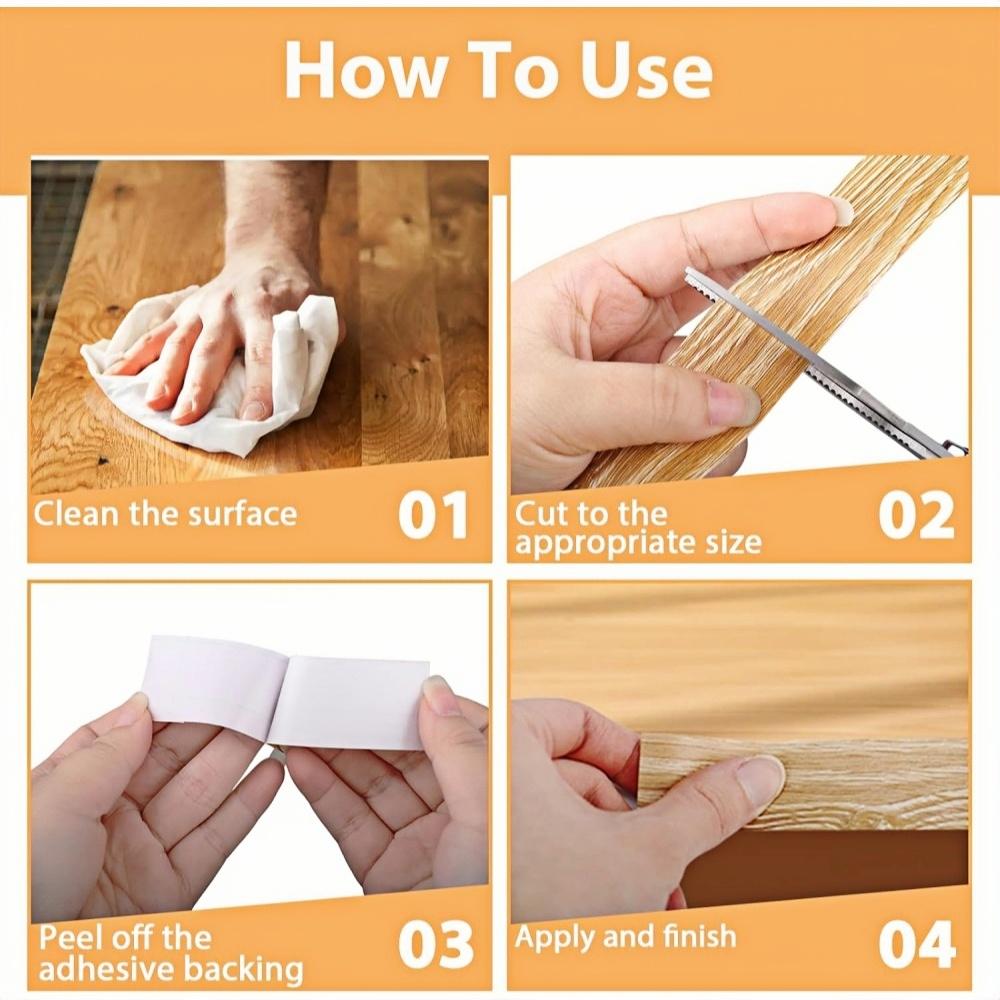 How To Use

Clean the surface 01

Cut to the appropriate size 02

Peel off the adhesive backing 03

Apply and finish 04