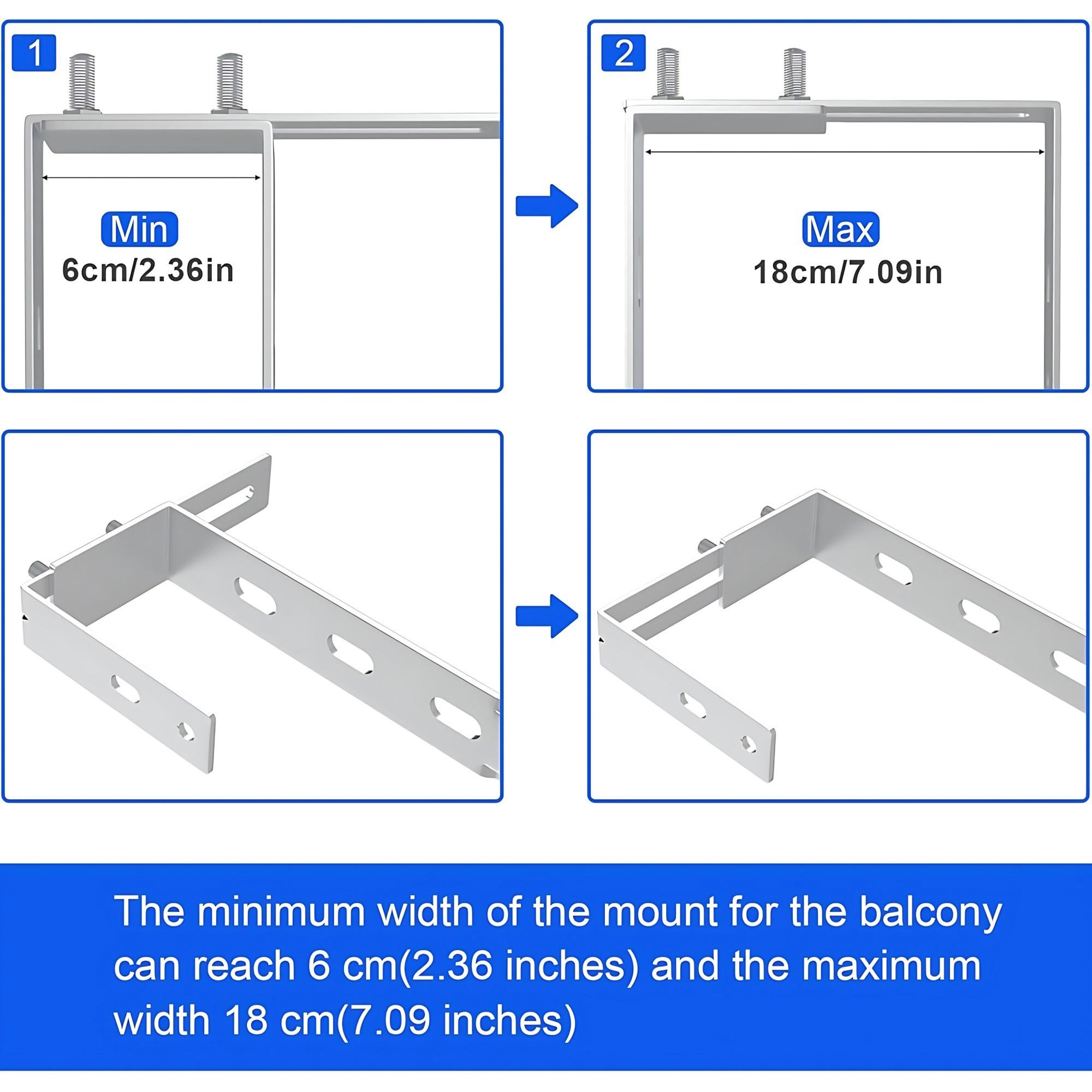 1

Min
6cm/2.36in

2

Max
18cm/7.09in

The minimum width of the mount for the balcony can reach 6 cm(2.36 inches) and the maximum width 18 cm(7.09 inches)