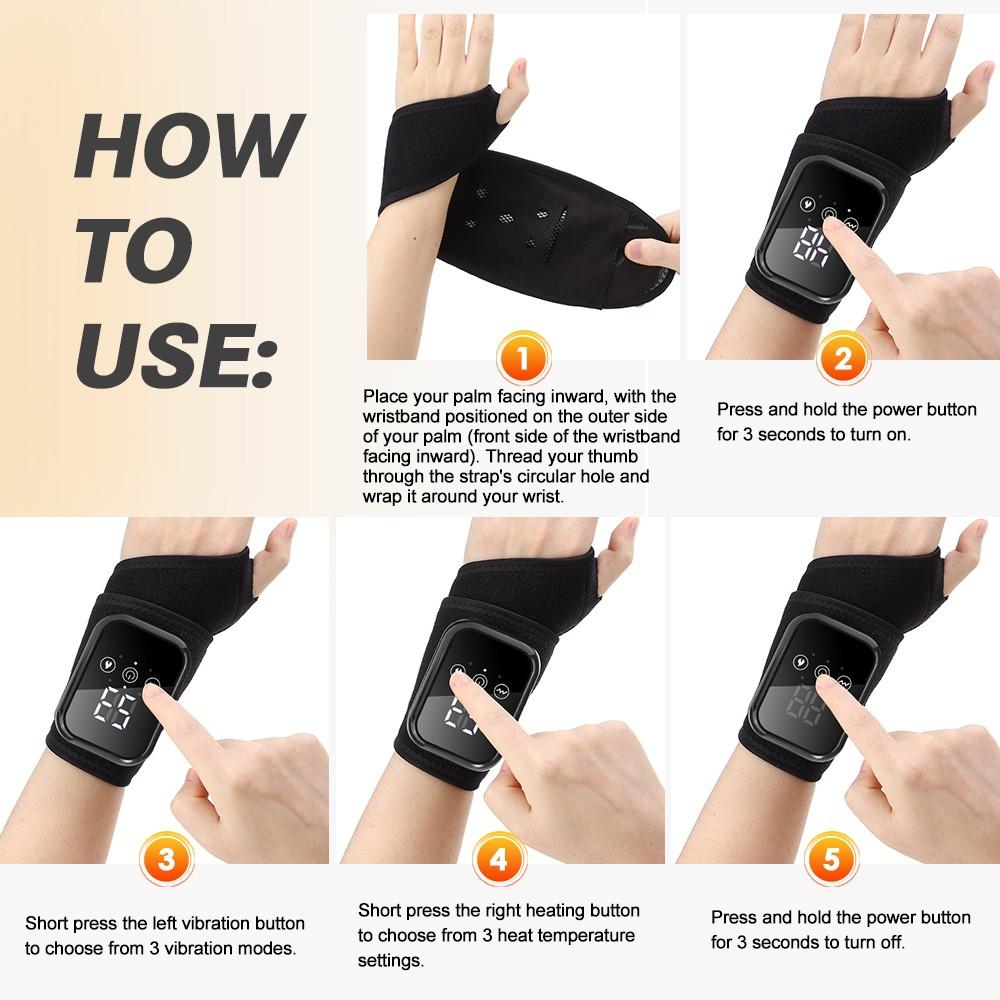 HOW TO USE:

1

Place your palm facing inward, with the wristband positioned on the outer side of your palm (front side of the wristband facing inward). Thread your thumb through the strap's circular hole and wrap it around your wrist.

2

Press and hold the power button for 3 seconds to turn on.

3

Short press the left vibration button to choose from 3 vibration modes.

4

Short press the right heating button to choose from 3 heat temperature settings.

5

Press and hold the power button for 3 seconds to turn off.