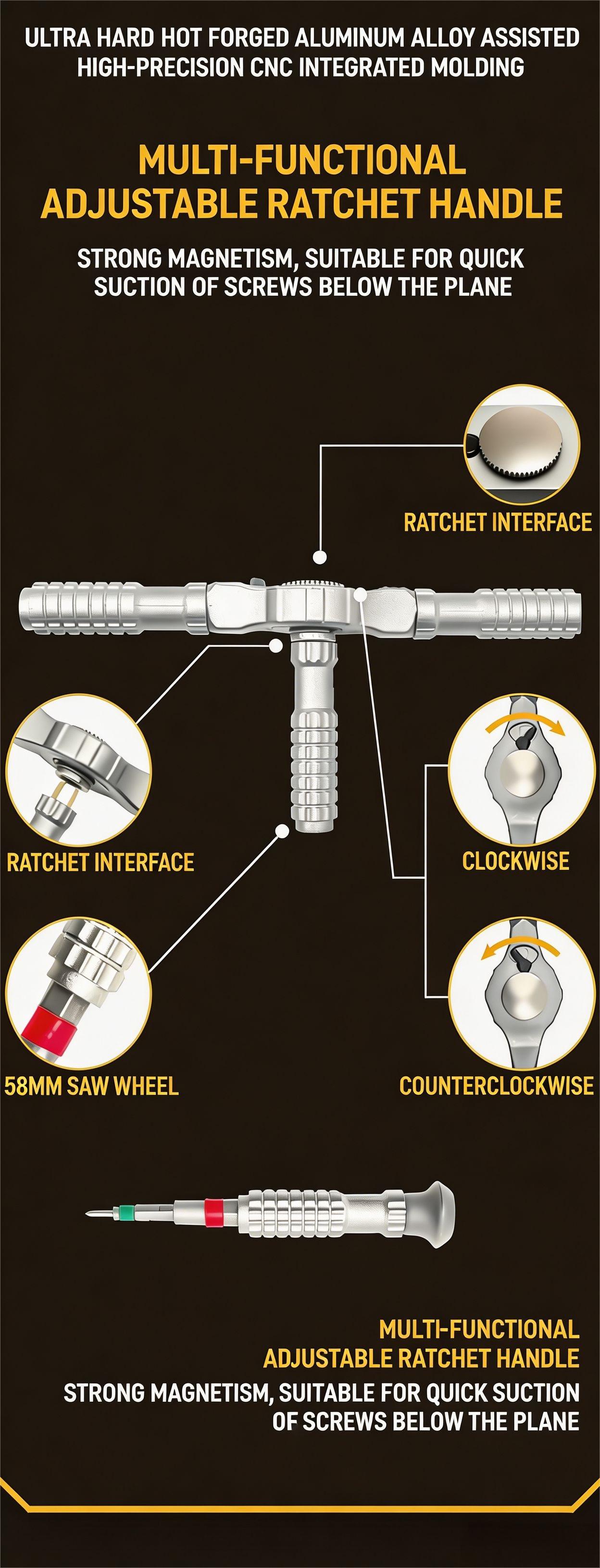 ULTRA HARD HOT FORGED ALUMINUM ALLOY ASSISTED HIGH-PRECISION CNC INTEGRATED MOLDING

MULTI-FUNCTIONAL ADJUSTABLE RATCHET HANDLE

STRONG MAGNETISM, SUITABLE FOR QUICK SUCTION OF SCREWS BELOW THE PLANE

RATCHET INTERFACE

RATCHET INTERFACE

CLOCKWISE

58MM SAW WHEEL

COUNTERCLOCKWISE

MULTI-FUNCTIONAL ADJUSTABLE RATCHET HANDLE

STRONG MAGNETISM, SUITABLE FOR QUICK SUCTION OF SCREWS BELOW THE PLANE