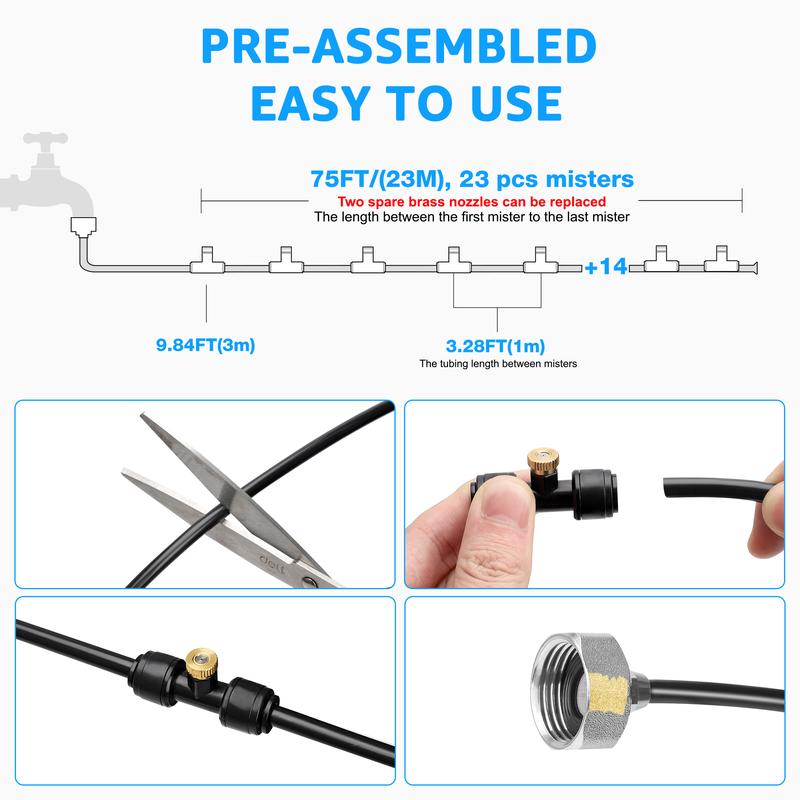 PRE-ASSEMBLED
EASY TO USE

75FT/(23M), 23 pcs misters
Two spare brass nozzles can be replaced
The length between the first mister to the last mister

+14

9.84FT(3m)

3.28FT(1m)
The tubing length between misters

deli