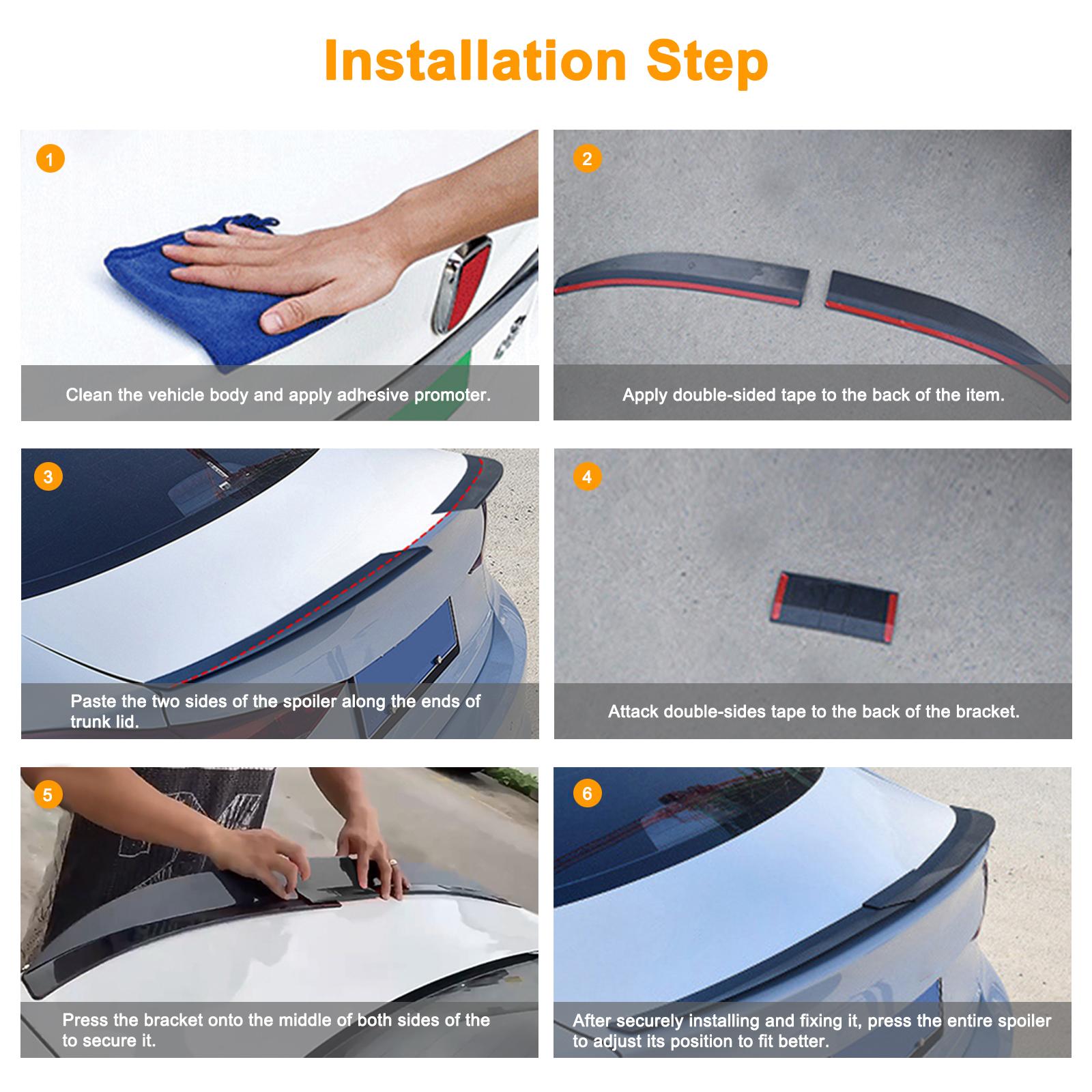 Installation Step

1

Clean the vehicle body and apply adhesive promoter.

2

Apply double-sided tape to the back of the item.

3

Paste the two sides of the spoiler along the ends of trunk lid.

4

Attack double-sides tape to the back of the bracket.

5

Press the bracket onto the middle of both sides of the to secure it.

6

After securely installing and fixing it, press the entire spoiler to adjust its position to fit better.