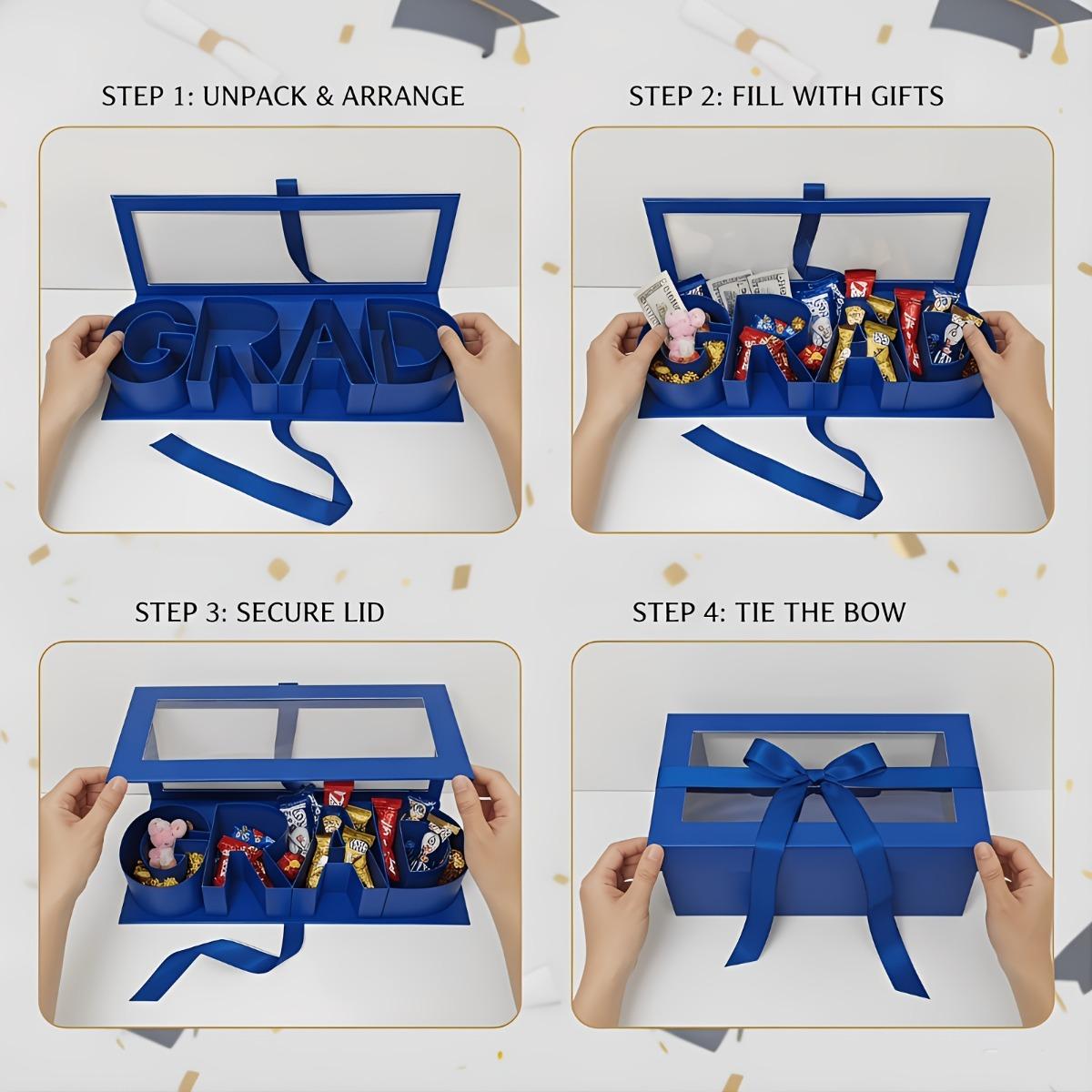 STEP 1: UNPACK & ARRANGE

GRAD

STEP 2: FILL WITH GIFTS

STEP 3: SECURE LID

STEP 4: TIE THE BOW