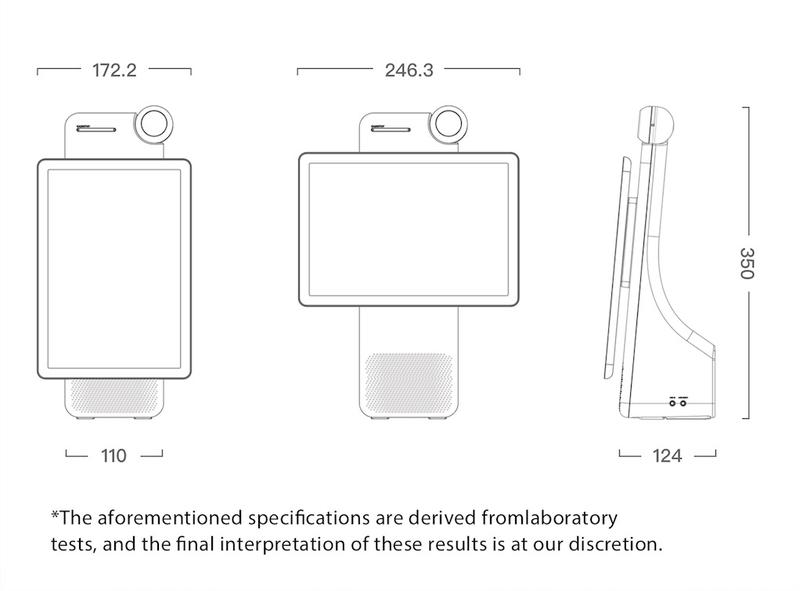 172.2

246.3

350

110

124

*The aforementioned specifications are derived fromlaboratory tests, and the final interpretation of these results is at our discretion.