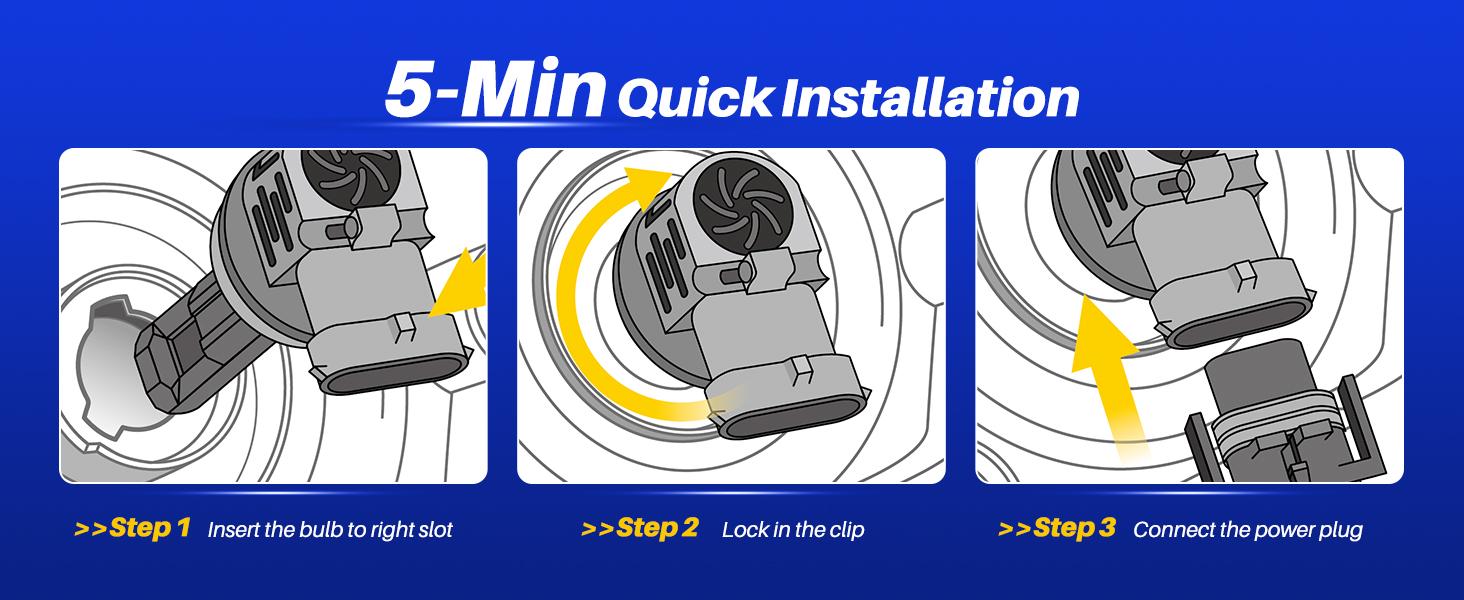 5-Min Quick Installation

>>Step 1 Insert the bulb to right slot

>>Step 2 Lock in the clip

>>Step 3 Connect the power plug