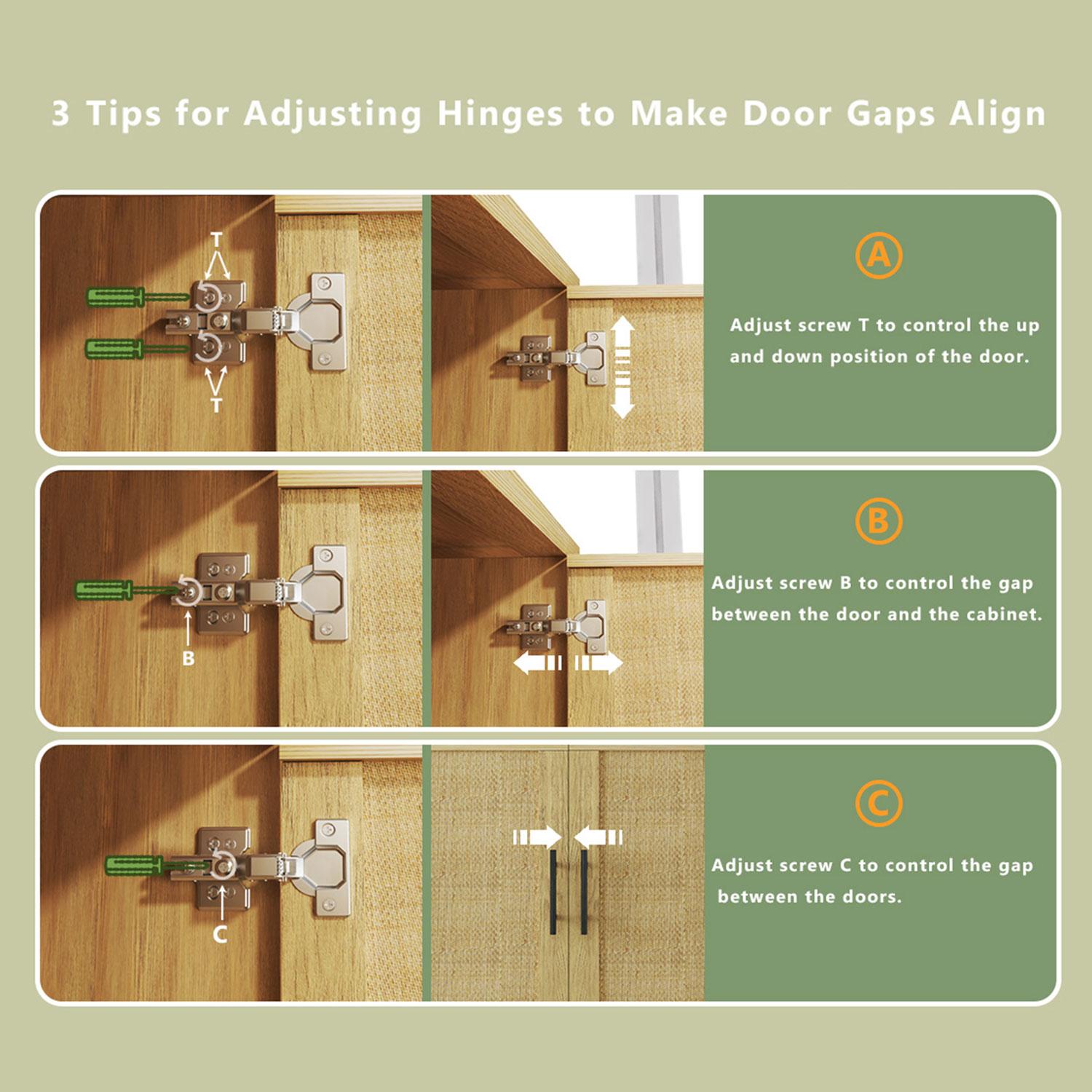 3 Tips for Adjusting Hinges to Make Door Gaps Align

T

T

A

Adjust screw T to control the up and down position of the door.

B

B

Adjust screw B to control the gap between the door and the cabinet.

C

C

Adjust screw C to control the gap between the doors.