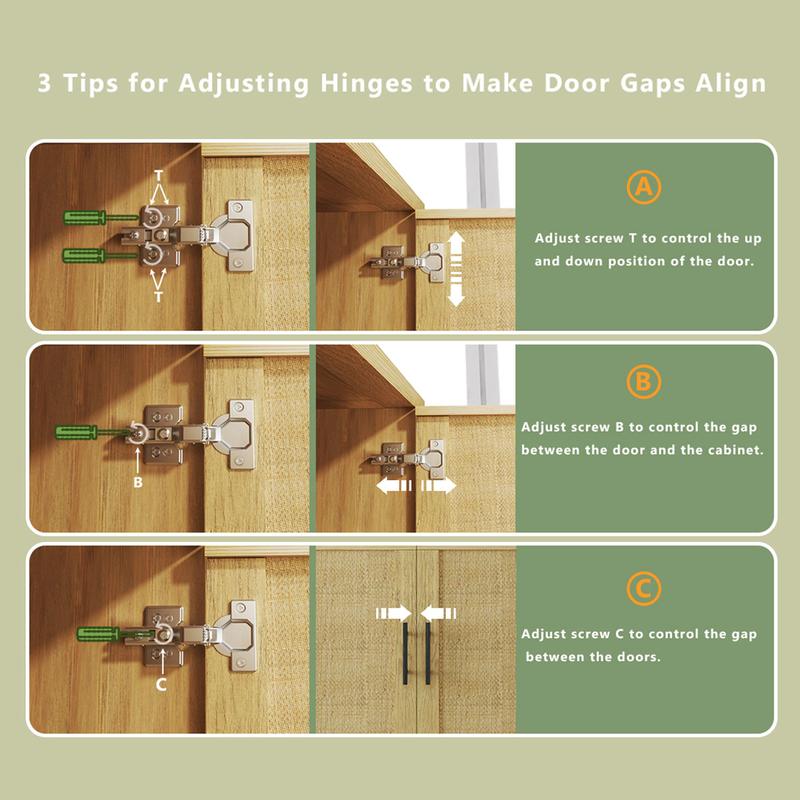 3 Tips for Adjusting Hinges to Make Door Gaps Align

T

T

A

Adjust screw T to control the up and down position of the door.

B

B

Adjust screw B to control the gap between the door and the cabinet.

C

C

Adjust screw C to control the gap between the doors.