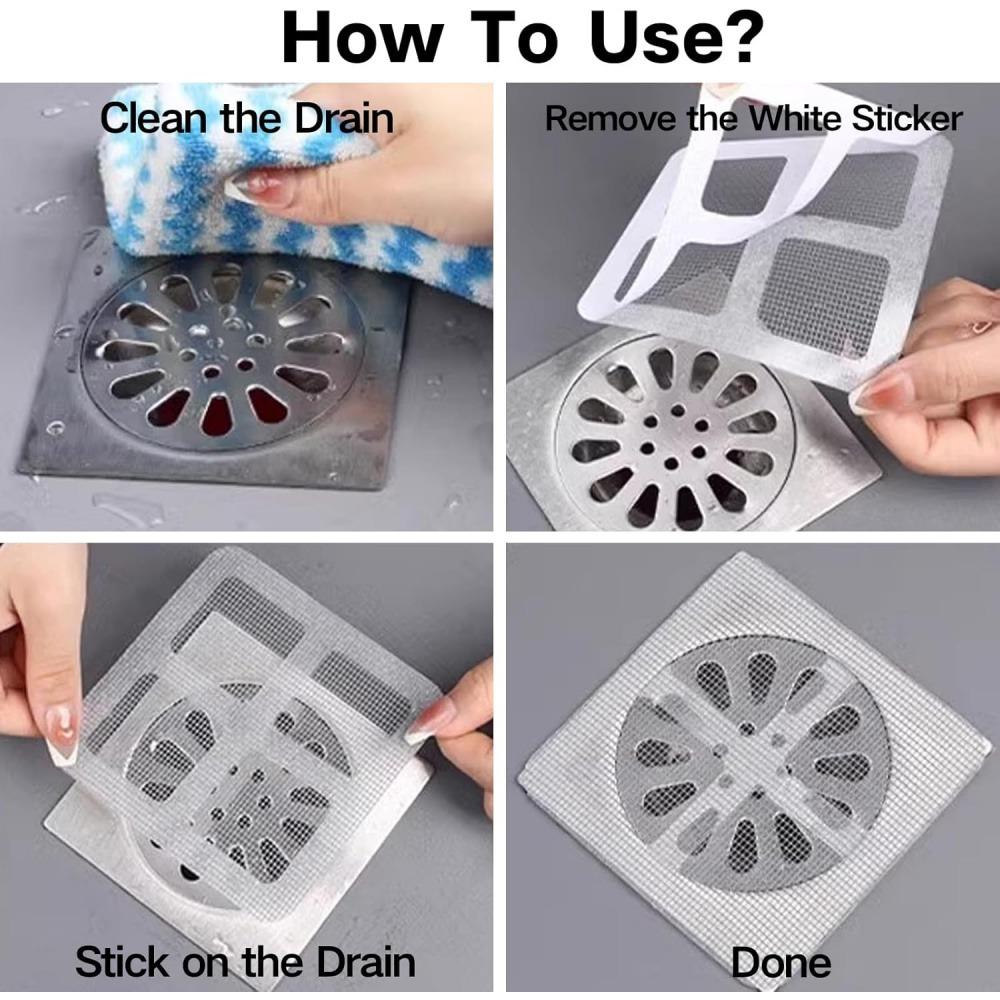 How To Use?

Clean the Drain

Remove the White Sticker

Stick on the Drain

Done