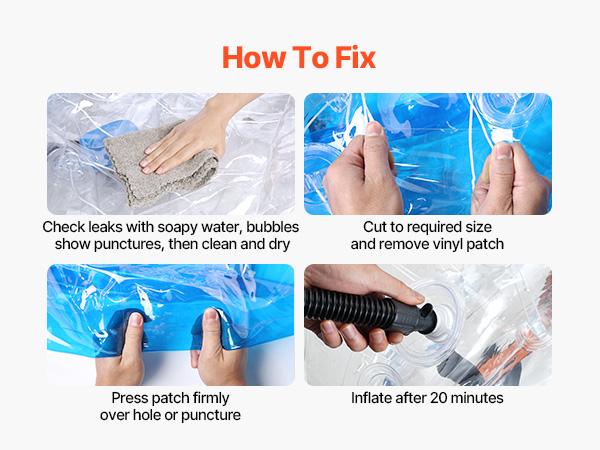 How To Fix

Check leaks with soapy water, bubbles show punctures, then clean and dry

Cut to required size and remove vinyl patch

Press patch firmly over hole or puncture

Inflate after 20 minutes