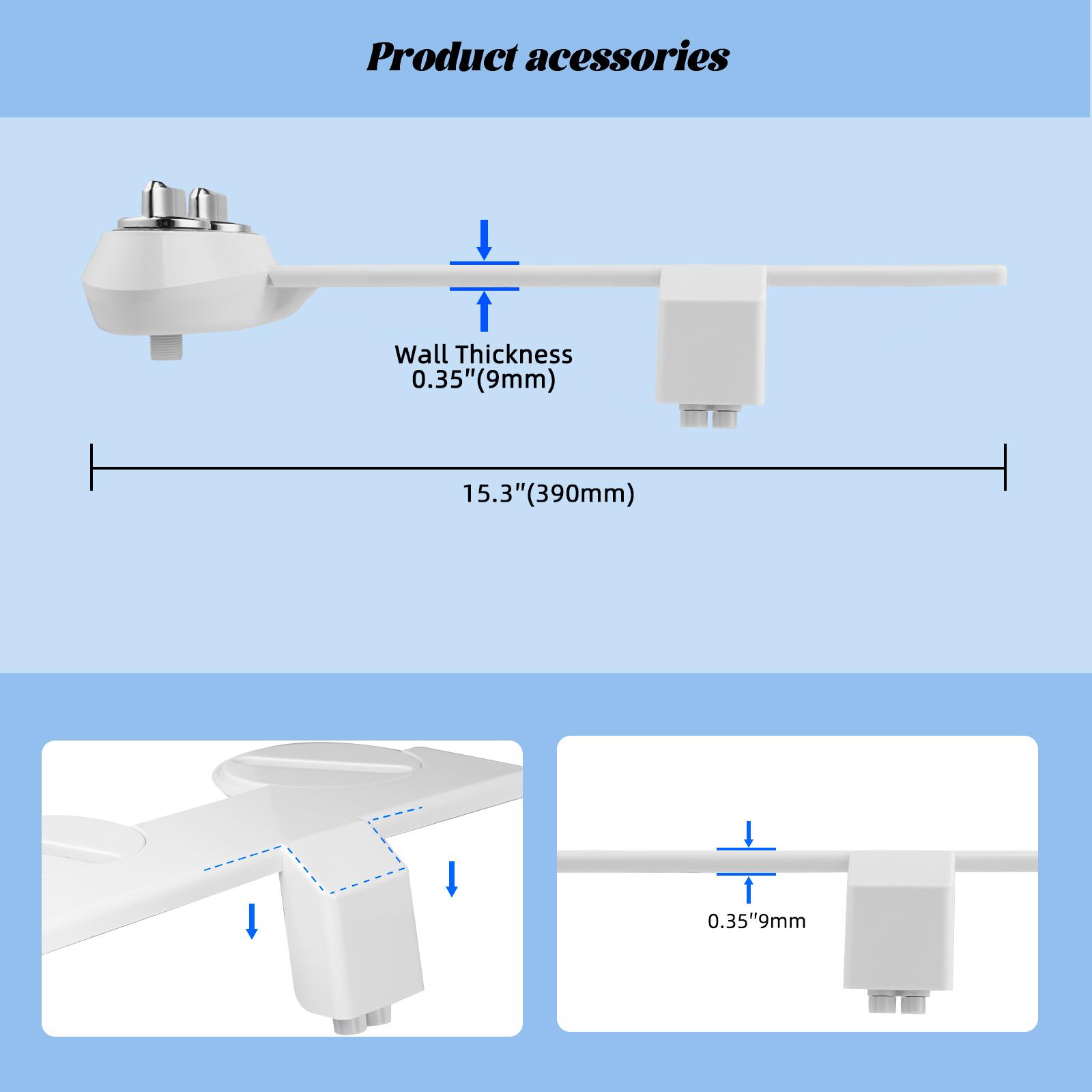 Product acessories

Wall Thickness
0.35"(9mm)

15.3"(390mm)

0.35"9mm