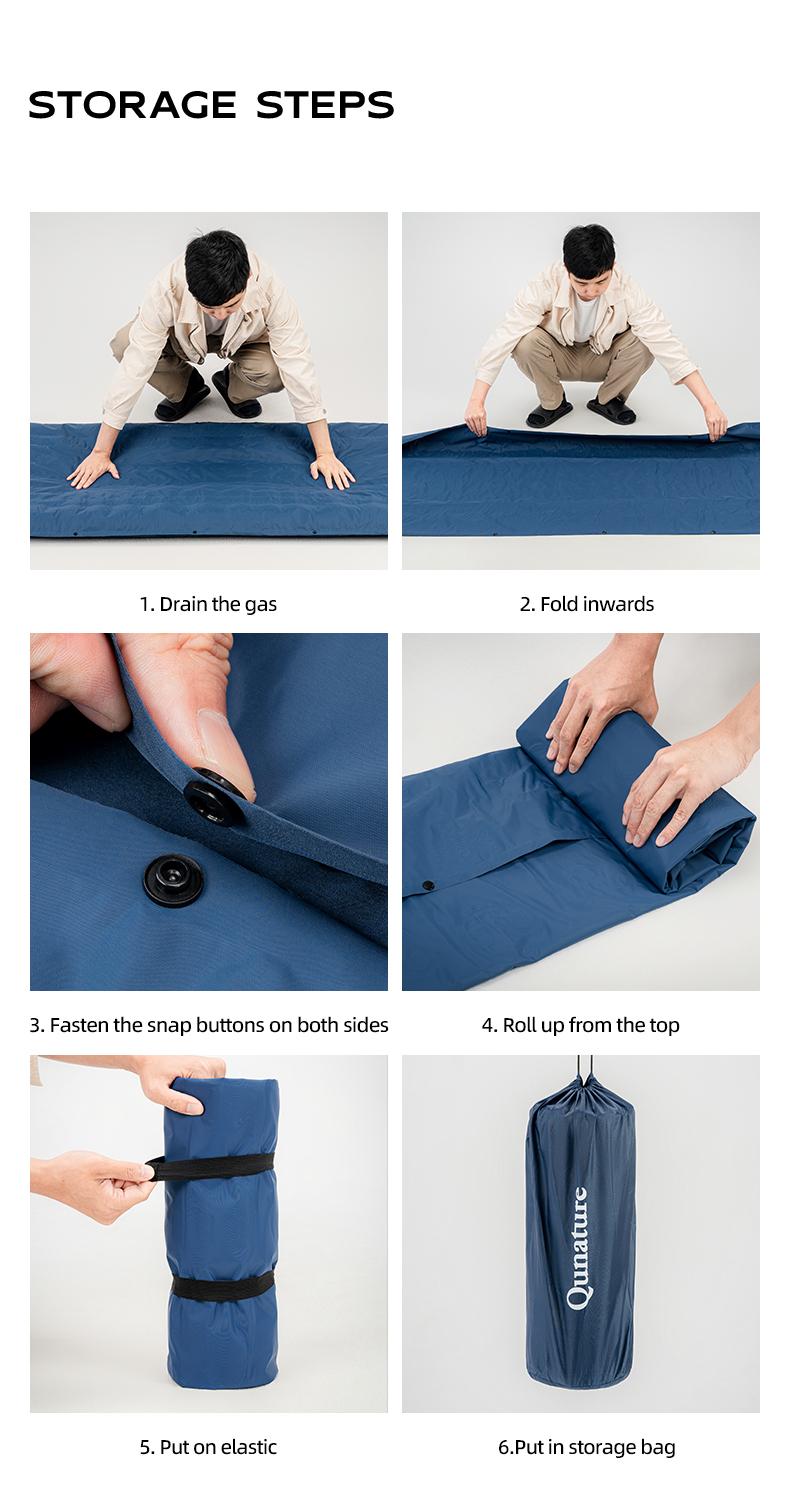 STORAGE STEPS

1. Drain the gas

2. Fold inwards

3. Fasten the snap buttons on both sides

4. Roll up from the top

5. Put on elastic

Qunature

6.Put in storage bag