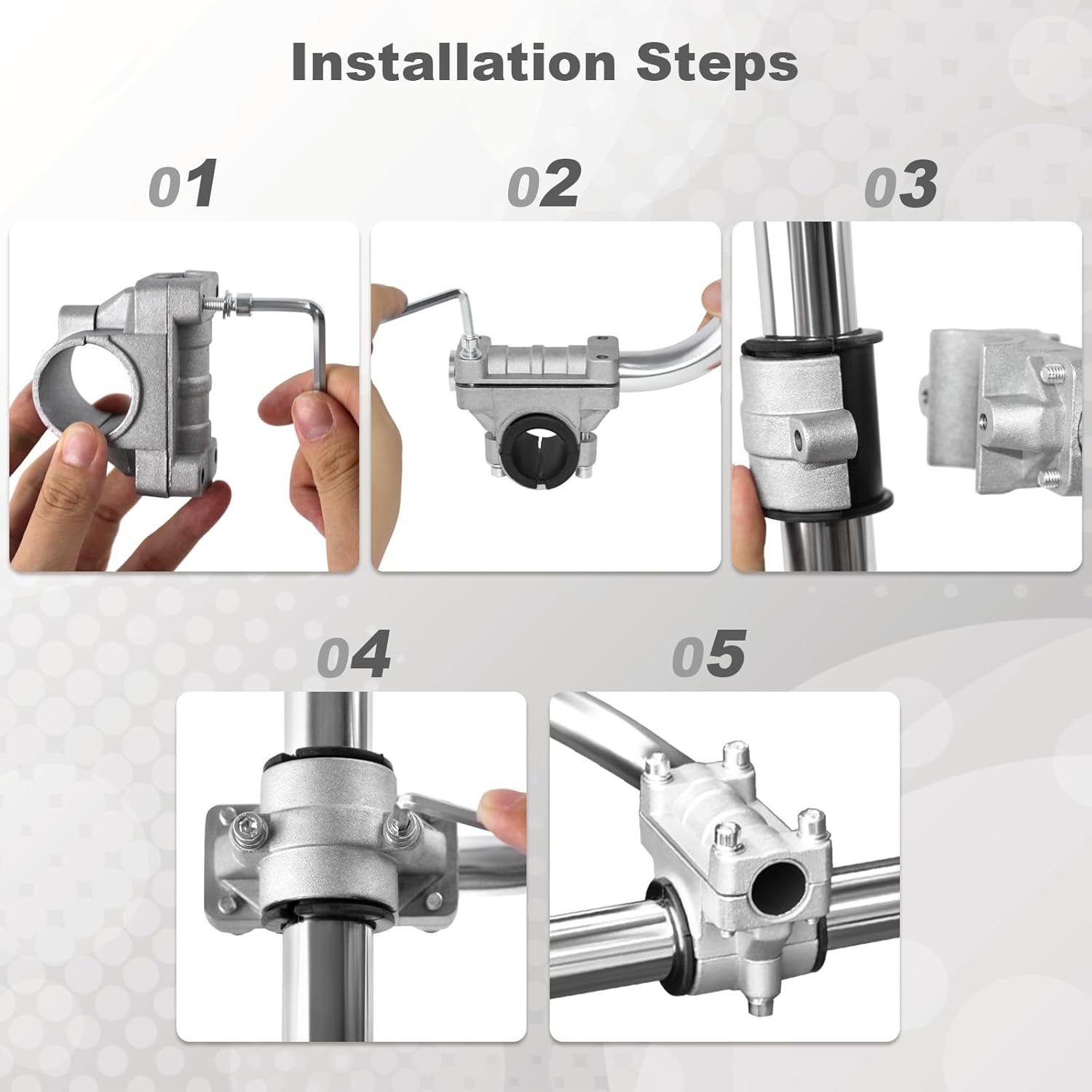 Installation Steps

01

02

03

04

05