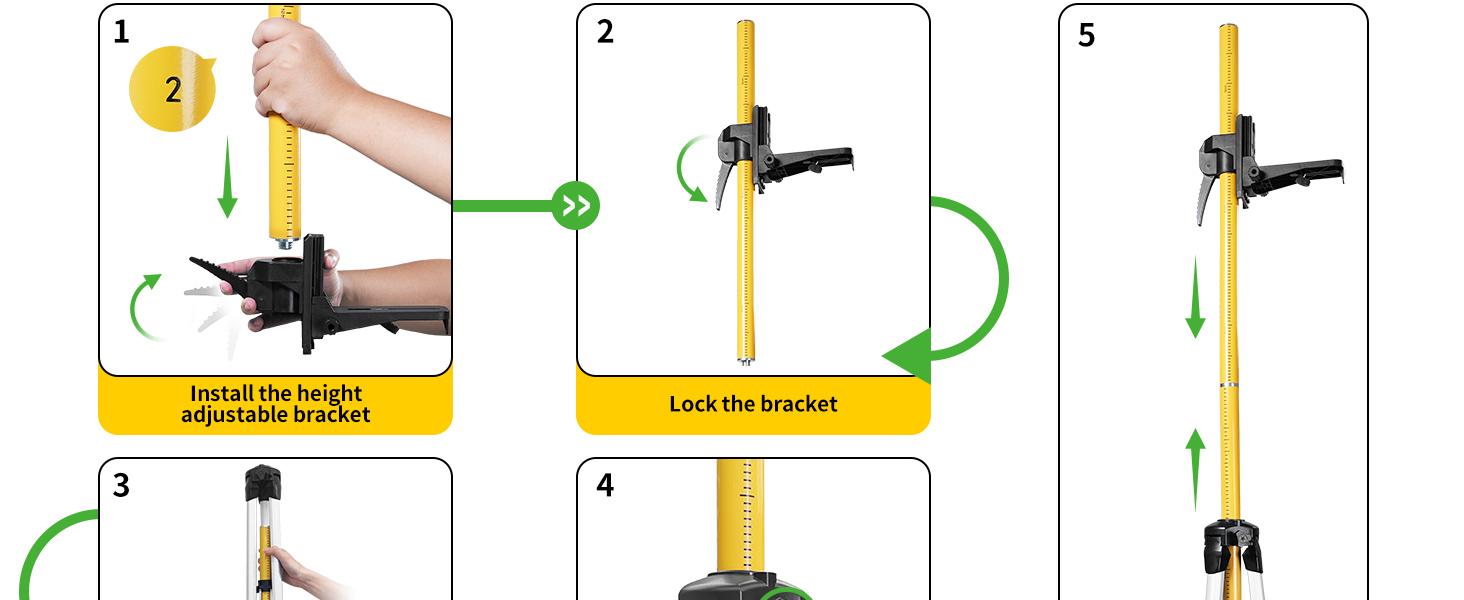 1

2

Install the height adjustable bracket

2

Lock the bracket

5

3

4