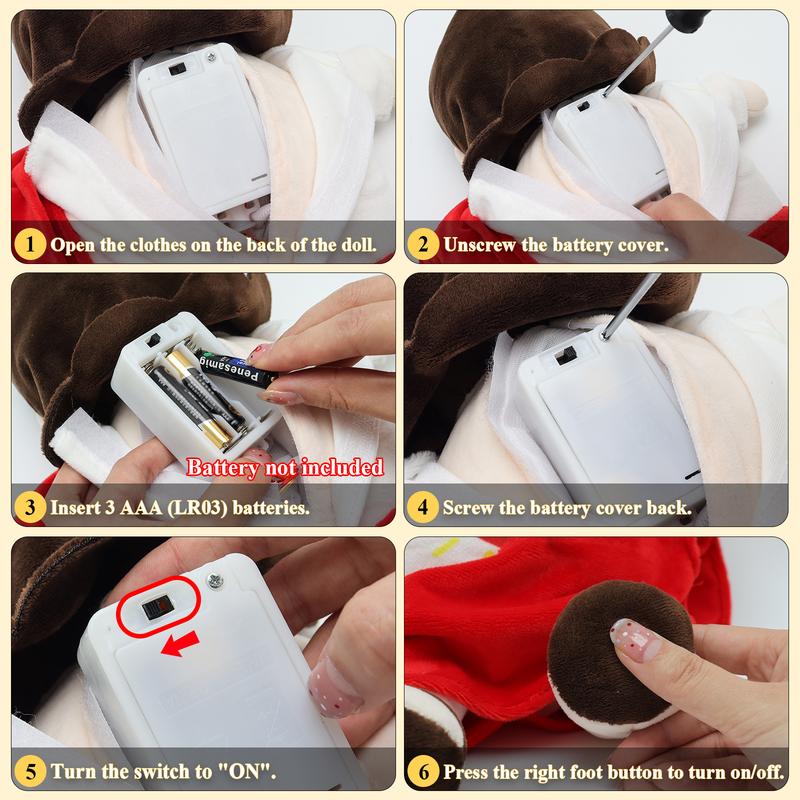 1 Open the clothes on the back of the doll.

2 Unscrew the battery cover.

Penesamig

Battery not included

3 Insert 3 AAA (LR03) batteries.

4 Screw the battery cover back.

5 Turn the switch to "ON".

6 Press the right foot button to turn on/off.