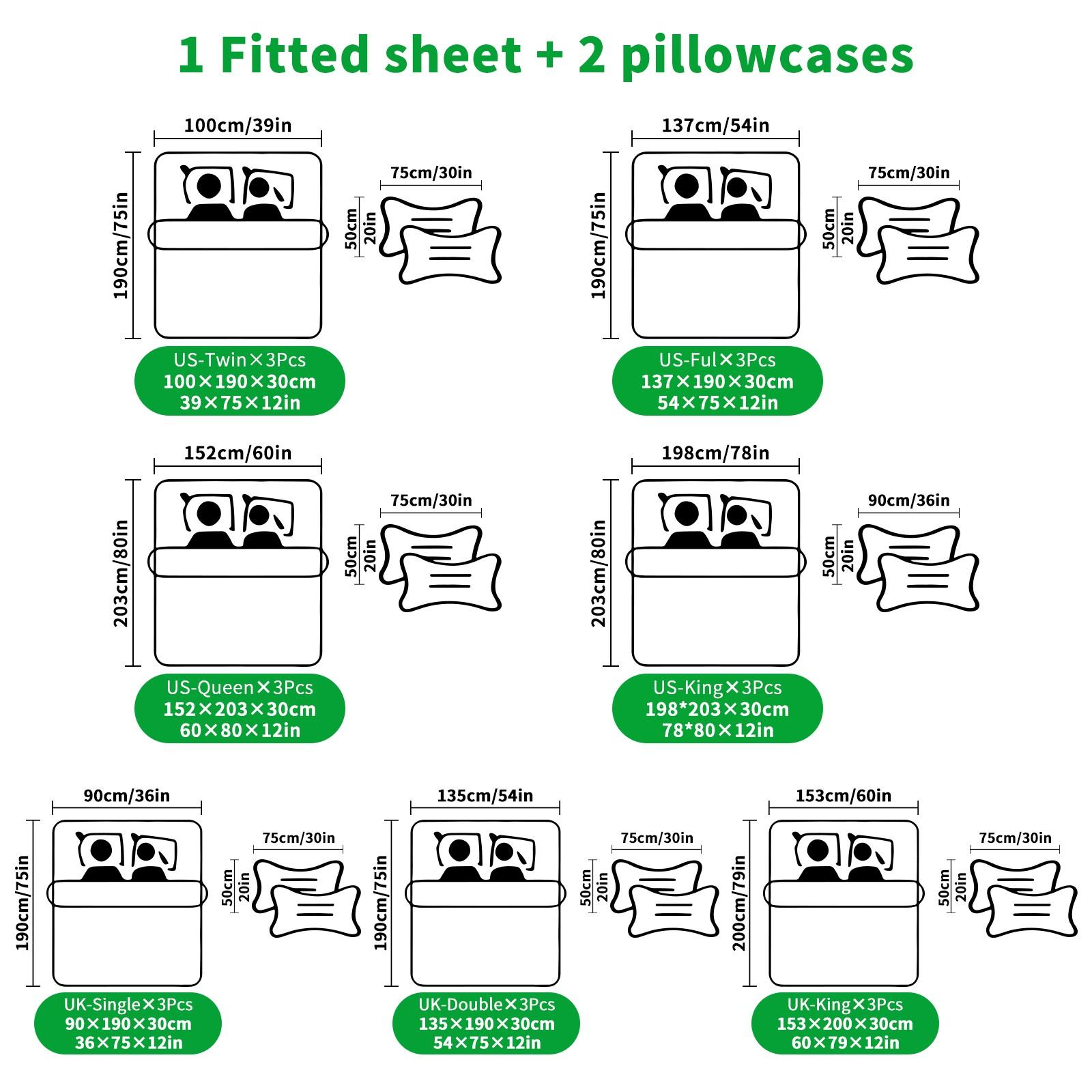 1 Fitted sheet + 2 pillowcases

100cm/39in
190cm/75in
75cm/30in
50cm
20in
US-Twin×3Pcs
100×190×30cm
39×75×12in

137cm/54in
190cm/75in
75cm/30in
50cm
20in
US-Ful×3Pcs
137×190×30cm
54×75×12in

152cm/60in
203cm/80in
75cm/30in
50cm
20in
US-Queen×3Pcs
152×203×30cm
60×80×12in

198cm/78in
203cm/80in
90cm/36in
50cm
20in
US-King×3Pcs
198*203×30cm
78*80×12in

90cm/36in
190cm/75in
75cm/30in
50cm
20in
UK-Single×3Pcs
90×190×30cm
36×75×12in

135cm/54in
190cm/75in
75cm/30in
50cm
20in
UK-Double×3Pcs
135×190×30cm
54×75×12in

153cm/60in
200cm/79in
75cm/30in
50cm
20in
UK-King×3Pcs
153×200×30cm
60×79×12in