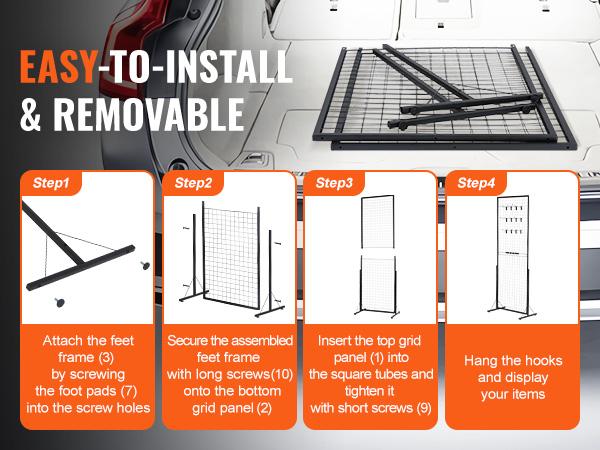 EASY-TO-INSTALL & REMOVABLE

Step1

Attach the feet frame (3) by screwing the foot pads (7) into the screw holes

Step2

Secure the assembled feet frame with long screws(10) onto the bottom grid panel (2)

Step3

Insert the top grid panel (1) into the square tubes and tighten it with short screws (9)

Step4

Hang the hooks and display your items