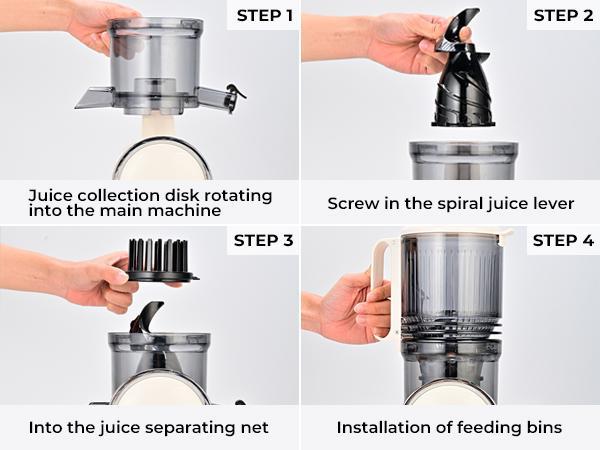 STEP 1

Juice collection disk rotating into the main machine

STEP 2

Screw in the spiral juice lever

STEP 3

Into the juice separating net

STEP 4

Installation of feeding bins