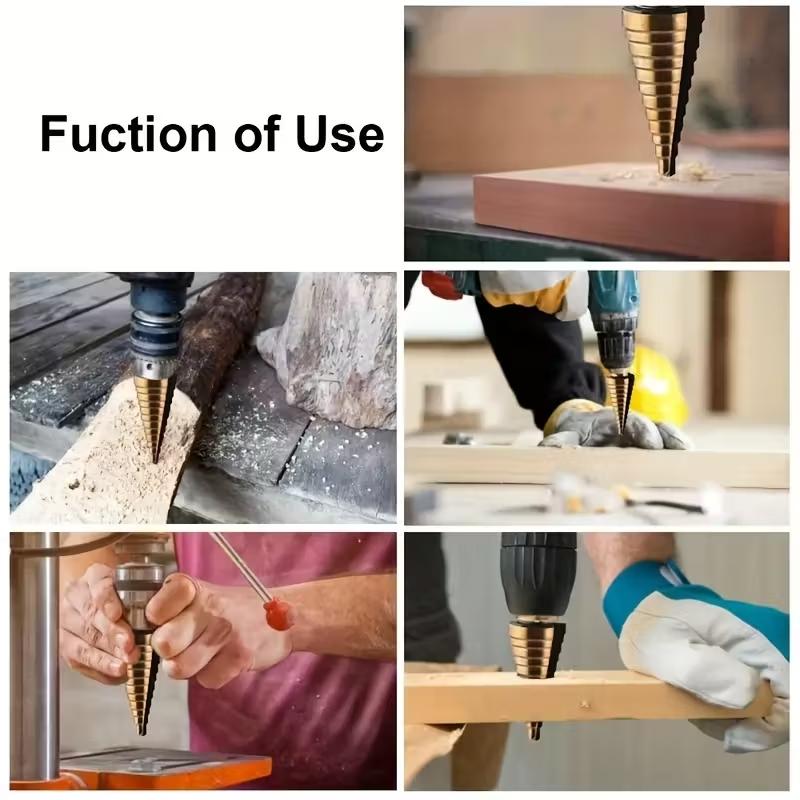 Fuction of Use