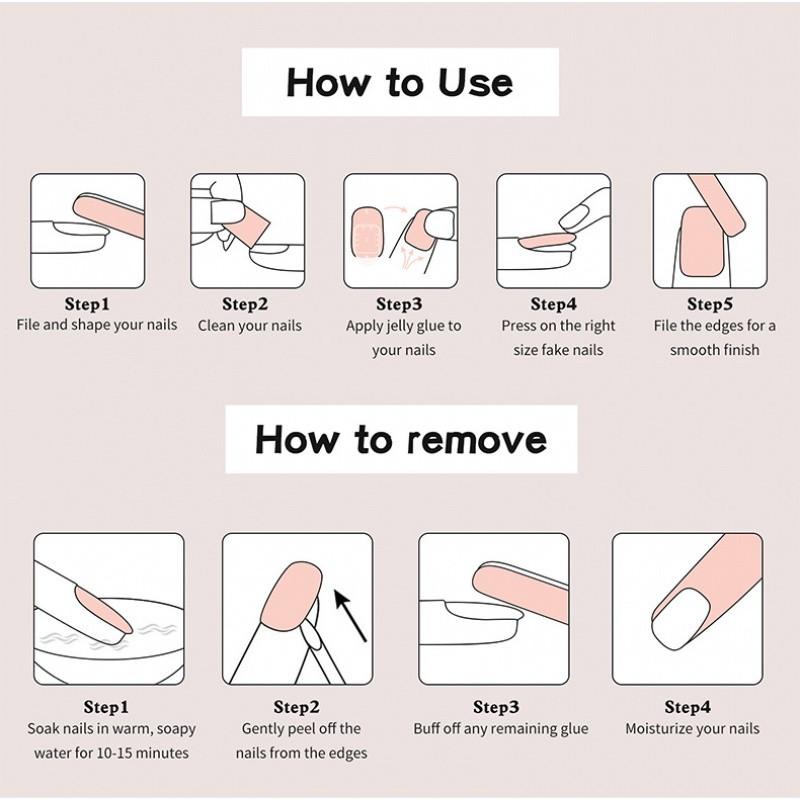 How to Use

Step1
File and shape your nails

Step2
Clean your nails

Step3
Apply jelly glue to your nails

Step4
Press on the right size fake nails

Step5
File the edges for a smooth finish

How to remove

Step1
Soak nails in warm, soapy water for 10-15 minutes

Step2
Gently peel off the nails from the edges

Step3
Buff off any remaining glue

Step4
Moisturize your nails