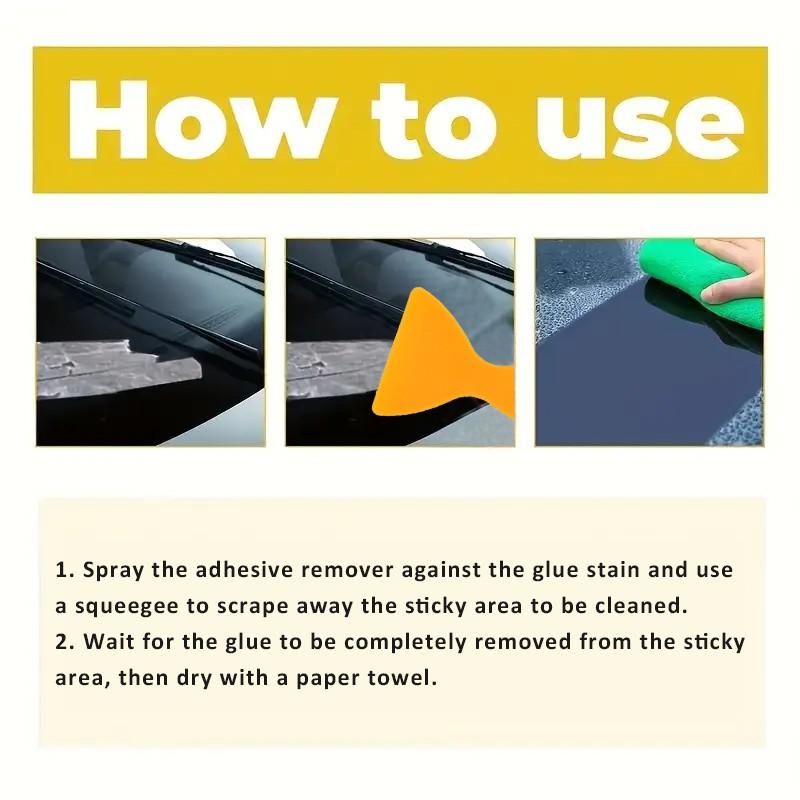 How to use

1. Spray the adhesive remover against the glue stain and use a squeegee to scrape away the sticky area to be cleaned.
2. Wait for the glue to be completely removed from the sticky area, then dry with a paper towel.