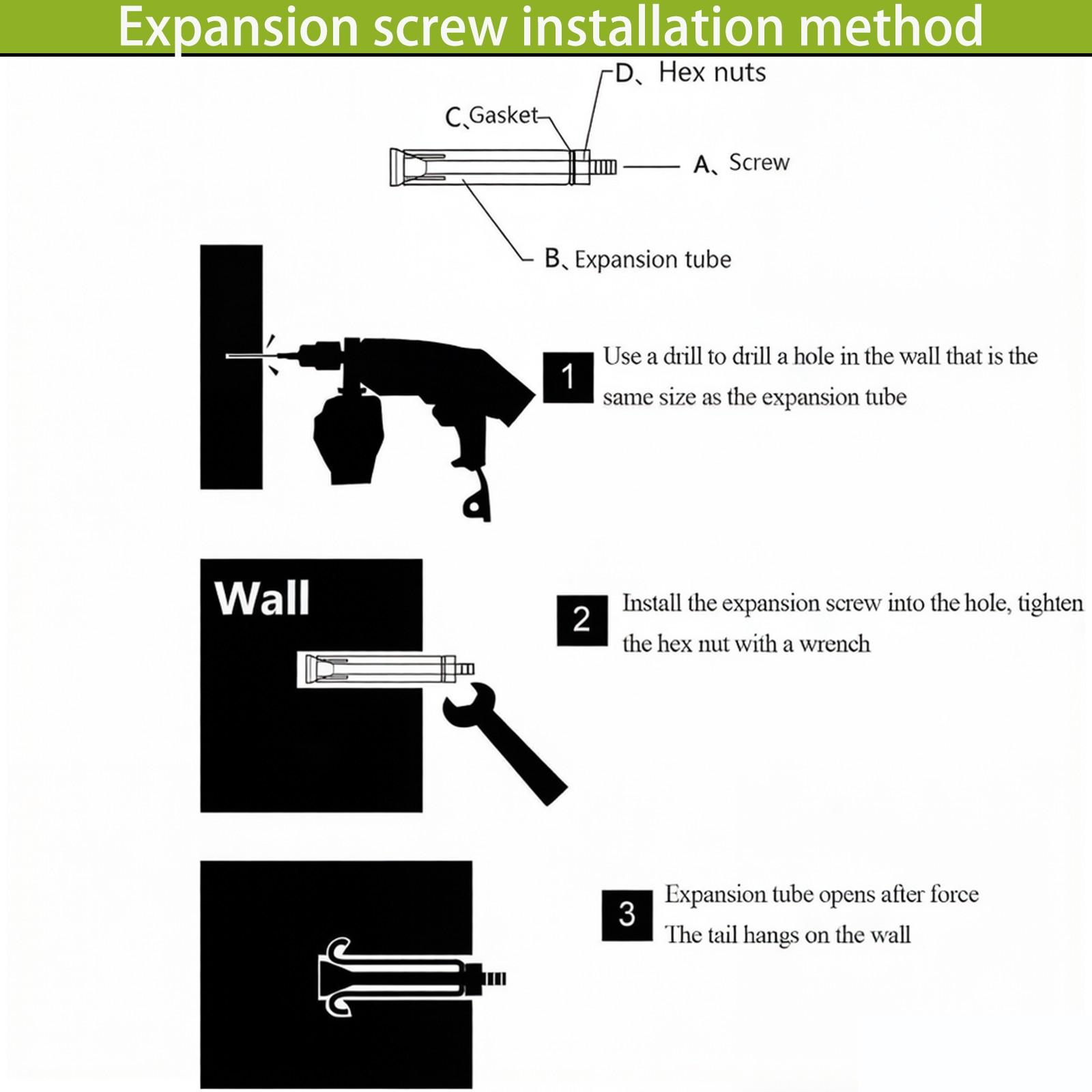 Expansion screw installation method

D、Hex nuts

C、Gasket

A、Screw

B、Expansion tube

1 Use a drill to drill a hole in the wall that is the same size as the expansion tube

Wall

2 Install the expansion screw into the hole, tighten the hex nut with a wrench

3 Expansion tube opens after force
The tail hangs on the wall