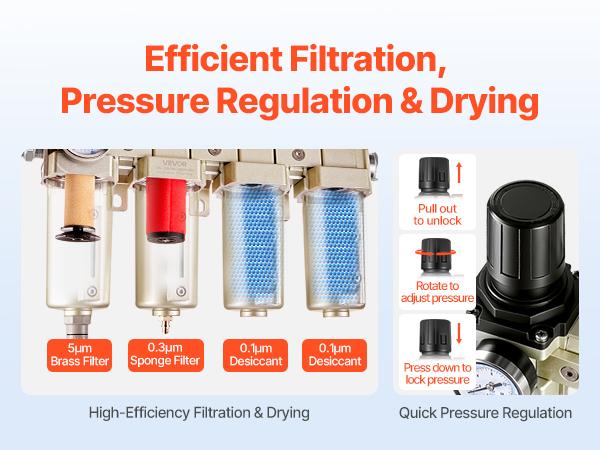 Efficient Filtration,
Pressure Regulation & Drying

VEVOR

5μm
Brass Filter

0.3μm
Sponge Filter

0.1μm
Desiccant

0.1μm
Desiccant

High-Efficiency Filtration & Drying

Pull out
to unlock

Rotate to
adjust pressure

Press down to
lock pressure

Quick Pressure Regulation