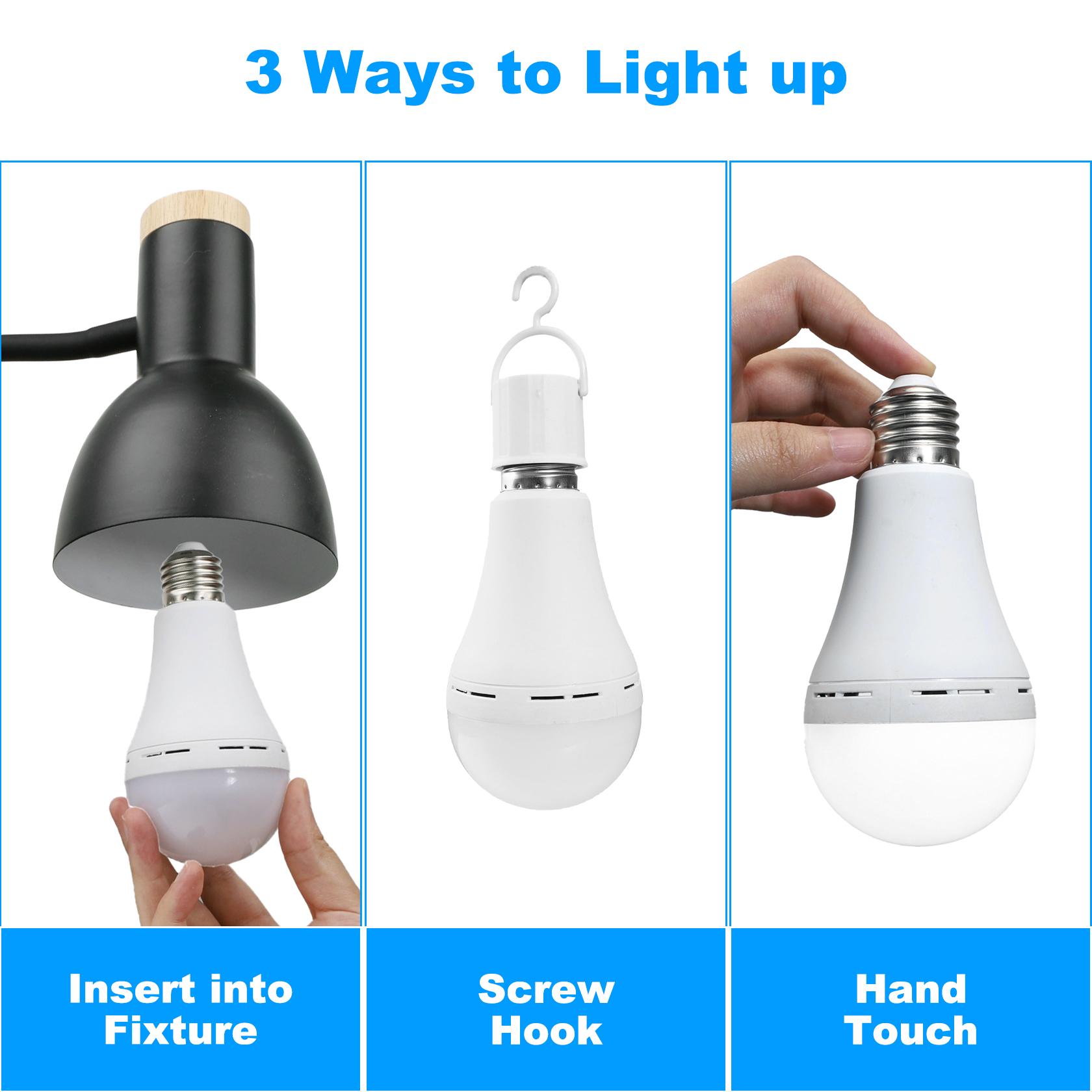 3 Ways to Light up

Insert into Fixture

Screw Hook

Hand Touch