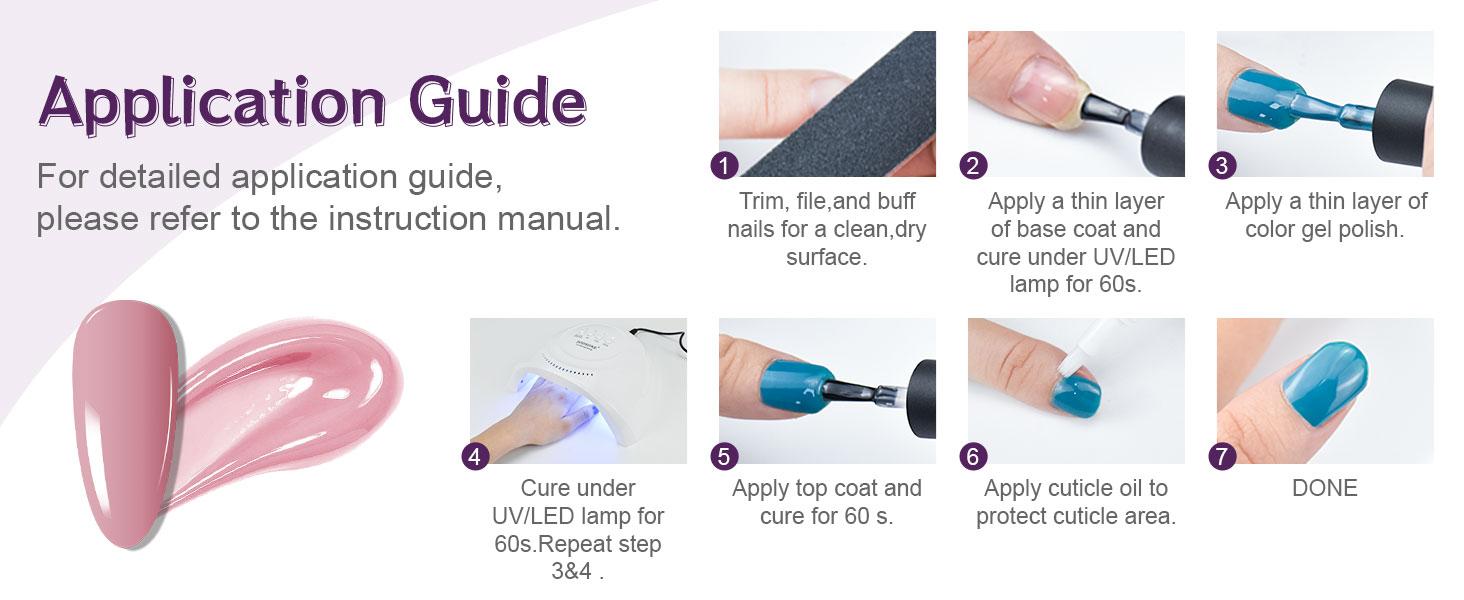 Application Guide

For detailed application guide, please refer to the instruction manual.

1
Trim, file,and buff nails for a clean,dry surface.

2
Apply a thin layer of base coat and cure under UV/LED lamp for 60s.

3
Apply a thin layer of color gel polish.

4
Cure under UV/LED lamp for 60s.Repeat step 3&4 .

5
Apply top coat and cure for 60 s.

6
Apply cuticle oil to protect cuticle area.

7
DONE