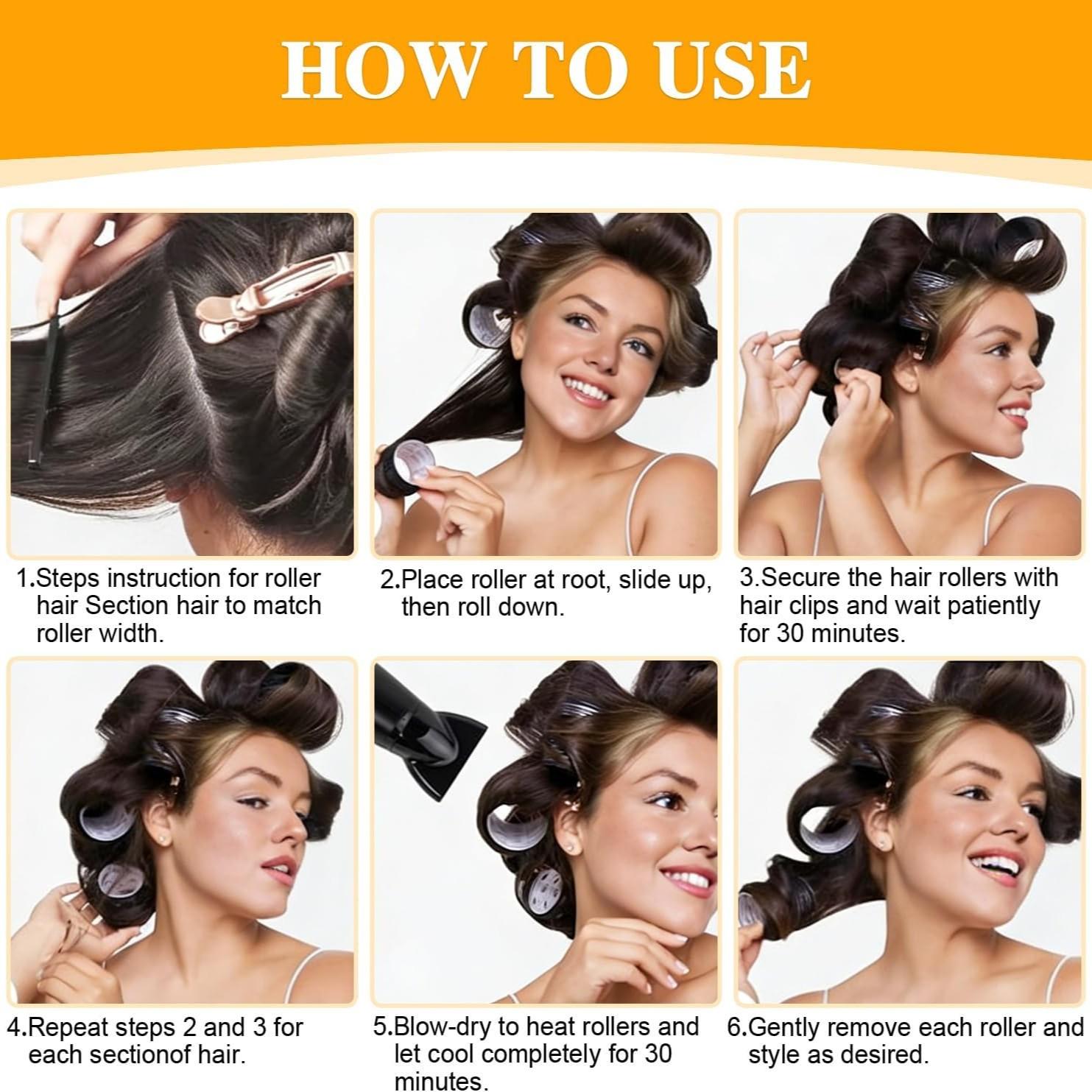 HOW TO USE

1.Steps instruction for roller hair Section hair to match roller width.

2.Place roller at root, slide up, then roll down.

3.Secure the hair rollers with hair clips and wait patiently for 30 minutes.

4.Repeat steps 2 and 3 for each sectionof hair.

5.Blow-dry to heat rollers and let cool completely for 30 minutes.

6.Gently remove each roller and style as desired.