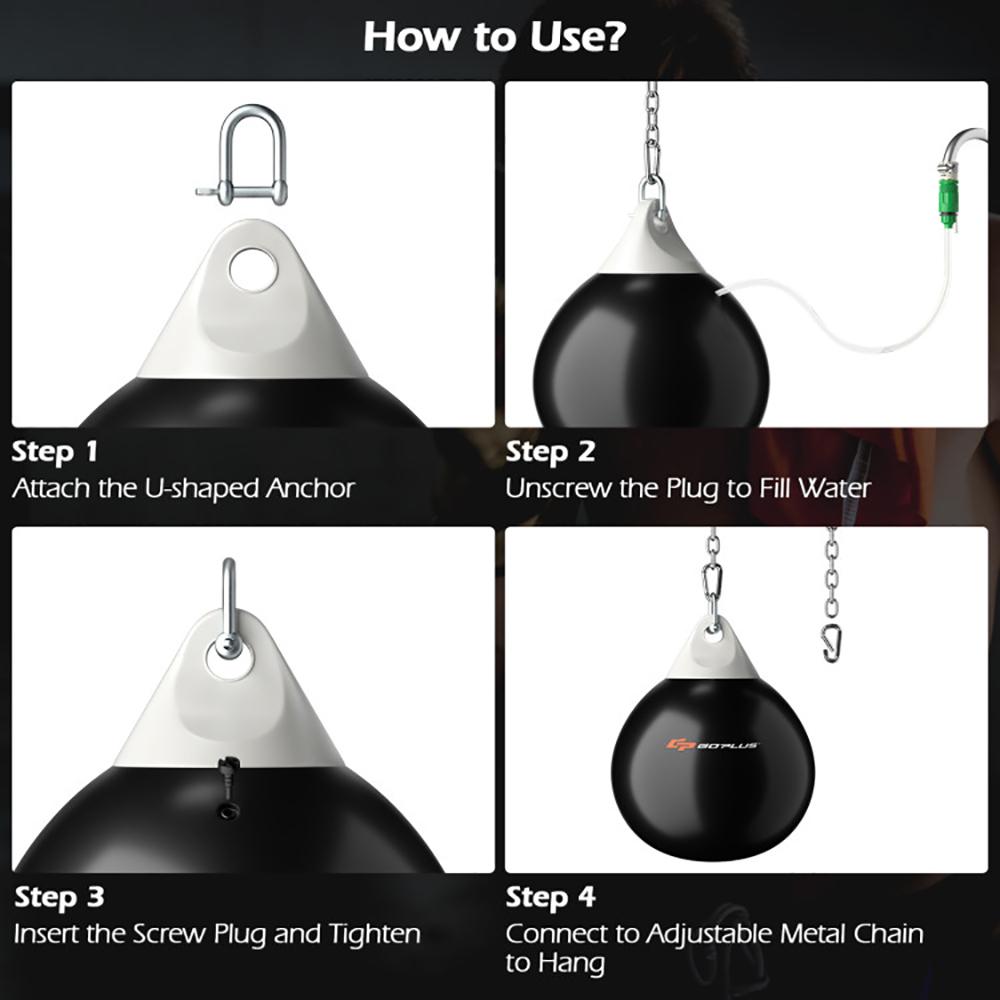 How to Use?

Step 1
Attach the U-shaped Anchor

Step 2
Unscrew the Plug to Fill Water

Step 3
Insert the Screw Plug and Tighten

GOPLUS

Step 4
Connect to Adjustable Metal Chain to Hang