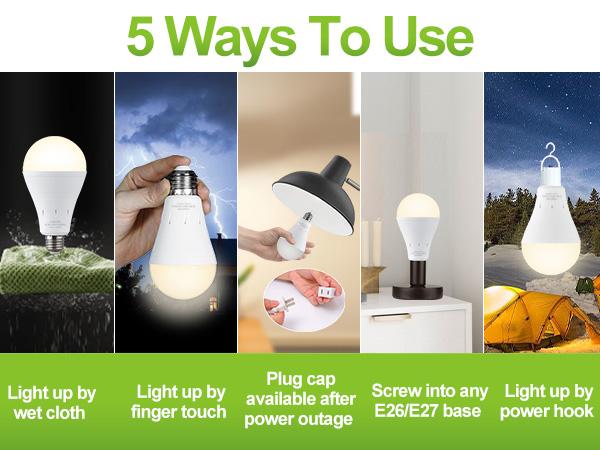 5 Ways To Use

Light up by wet cloth

Light up by finger touch

Plug cap available after power outage

Screw into any E26/E27 base

Light up by power hook