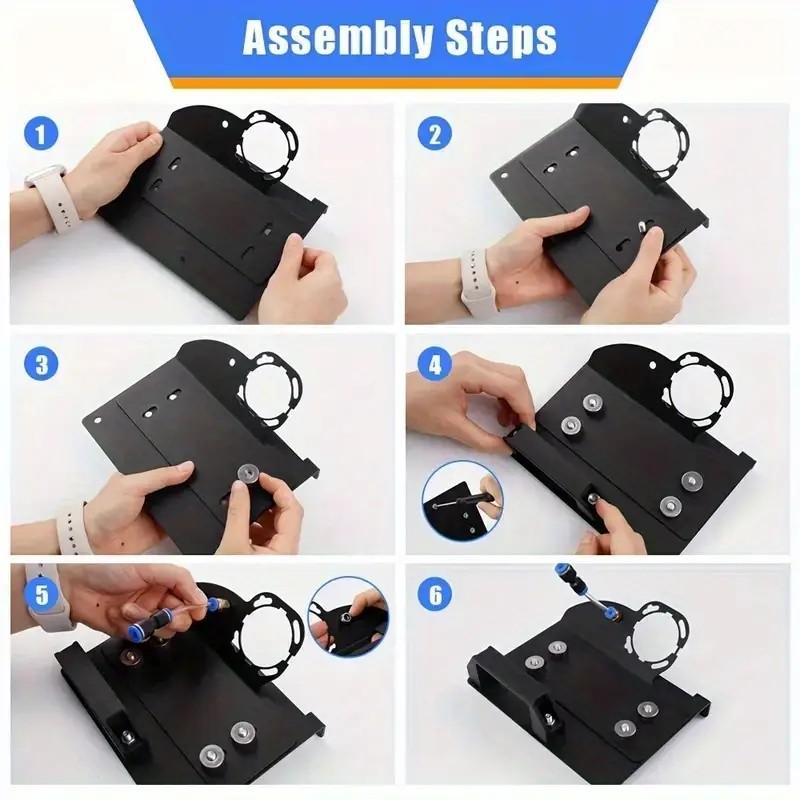 Assembly Steps

1

2

3

4

5

6