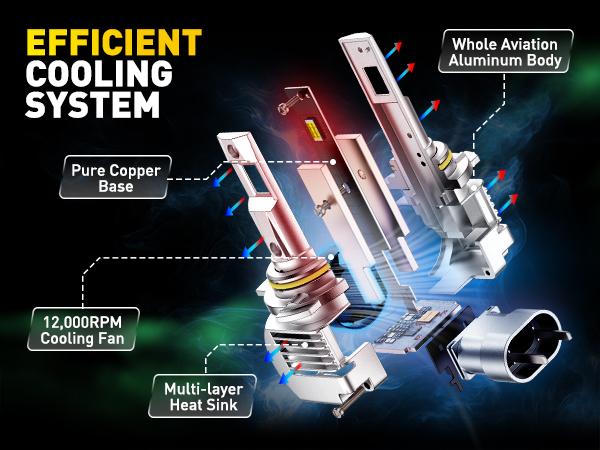 EFFICIENT COOLING SYSTEM

Whole Aviation Aluminum Body

Pure Copper Base

12,000RPM Cooling Fan

Multi-layer Heat Sink