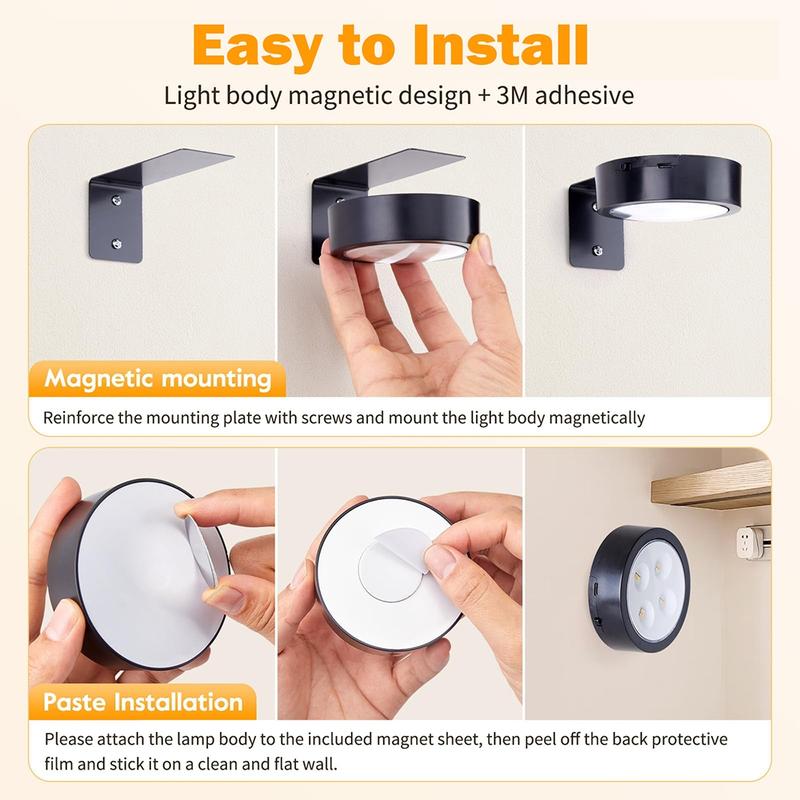 Easy to Install

Light body magnetic design + 3M adhesive

Magnetic mounting

Reinforce the mounting plate with screws and mount the light body magnetically

Paste Installation

Please attach the lamp body to the included magnet sheet, then peel off the back protective film and stick it on a clean and flat wall.