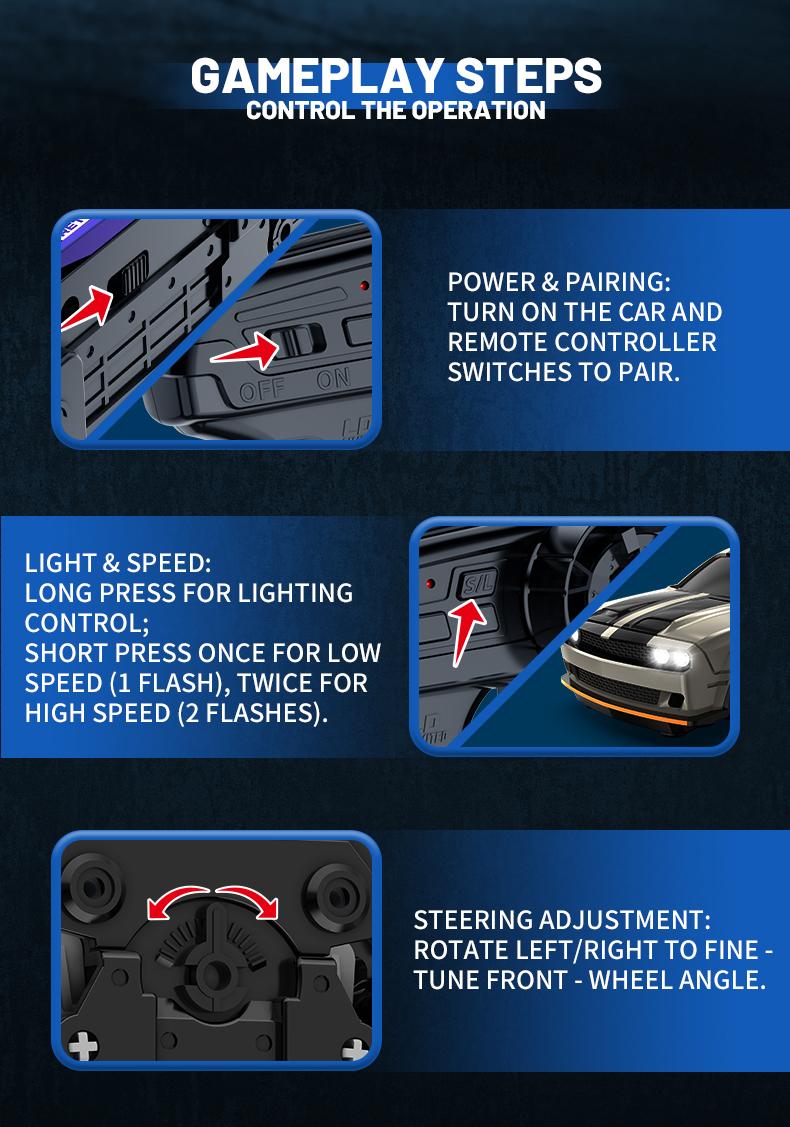 GAMEPLAY STEPS
CONTROL THE OPERATION

OFF ON

POWER & PAIRING:
TURN ON THE CAR AND REMOTE CONTROLLER SWITCHES TO PAIR.

LIGHT & SPEED:
LONG PRESS FOR LIGHTING CONTROL;
SHORT PRESS ONCE FOR LOW SPEED (1 FLASH), TWICE FOR HIGH SPEED (2 FLASHES).

S/L

STEERING ADJUSTMENT:
ROTATE LEFT/RIGHT TO FINE - TUNE FRONT - WHEEL ANGLE.