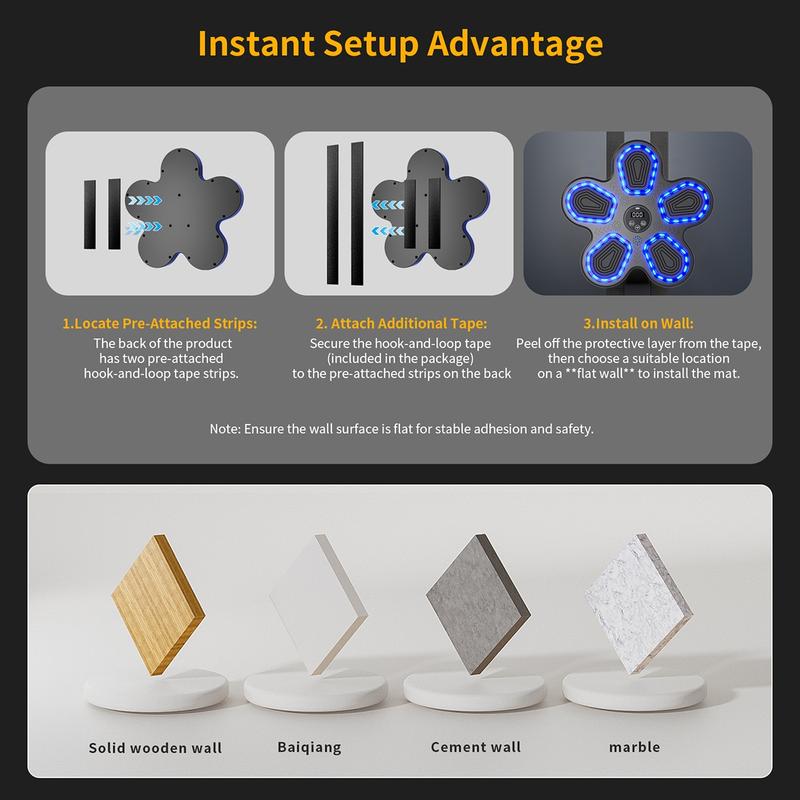 Instant Setup Advantage

1.Locate Pre-Attached Strips:
The back of the product has two pre-attached hook-and-loop tape strips.

2. Attach Additional Tape:
Secure the hook-and-loop tape (included in the package) to the pre-attached strips on the back

3.Install on Wall:
Peel off the protective layer from the tape, then choose a suitable location on a **flat wall** to install the mat.

Note: Ensure the wall surface is flat for stable adhesion and safety.

Solid wooden wall

Baiqiang

Cement wall

marble