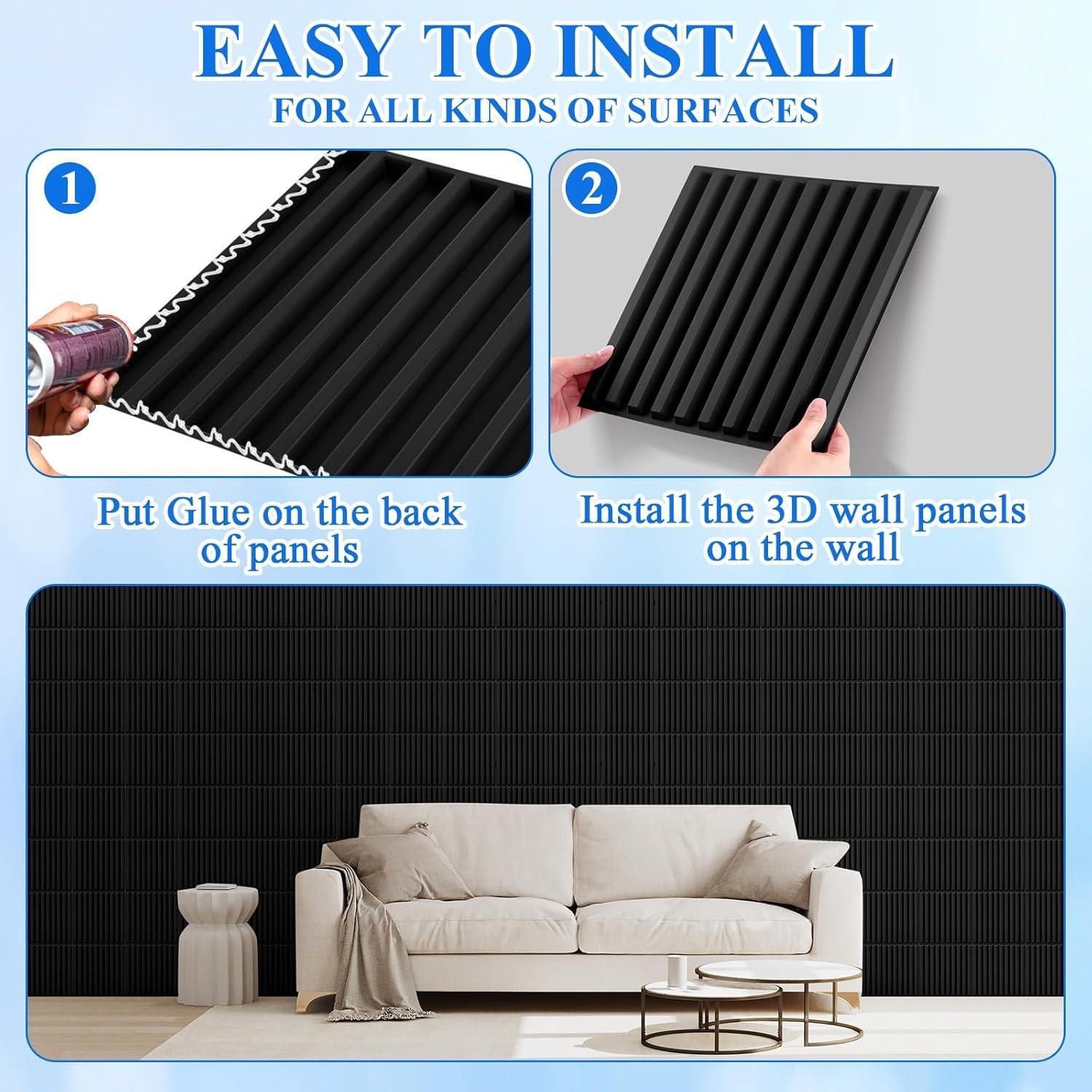 EASY TO INSTALL
FOR ALL KINDS OF SURFACES

1

Put Glue on the back of panels

2

Install the 3D wall panels on the wall