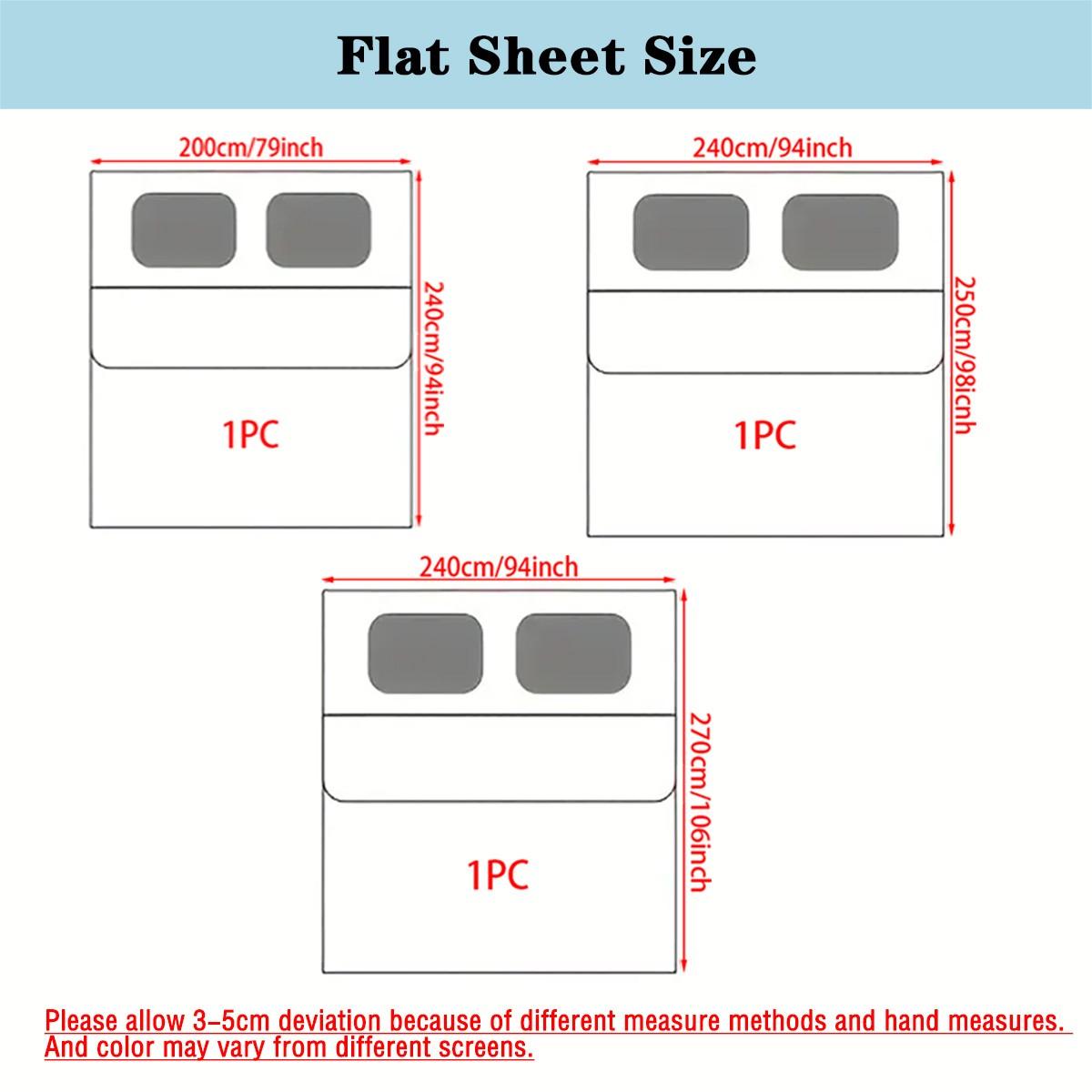 Flat Sheet Size

200cm/79inch

240cm/94inch

1PC

240cm/94inch

250cm/98icnh

1PC

240cm/94inch

270cm/106inch

1PC

Please allow 3-5cm deviation because of different measure methods and hand measures. And color may vary from different screens.