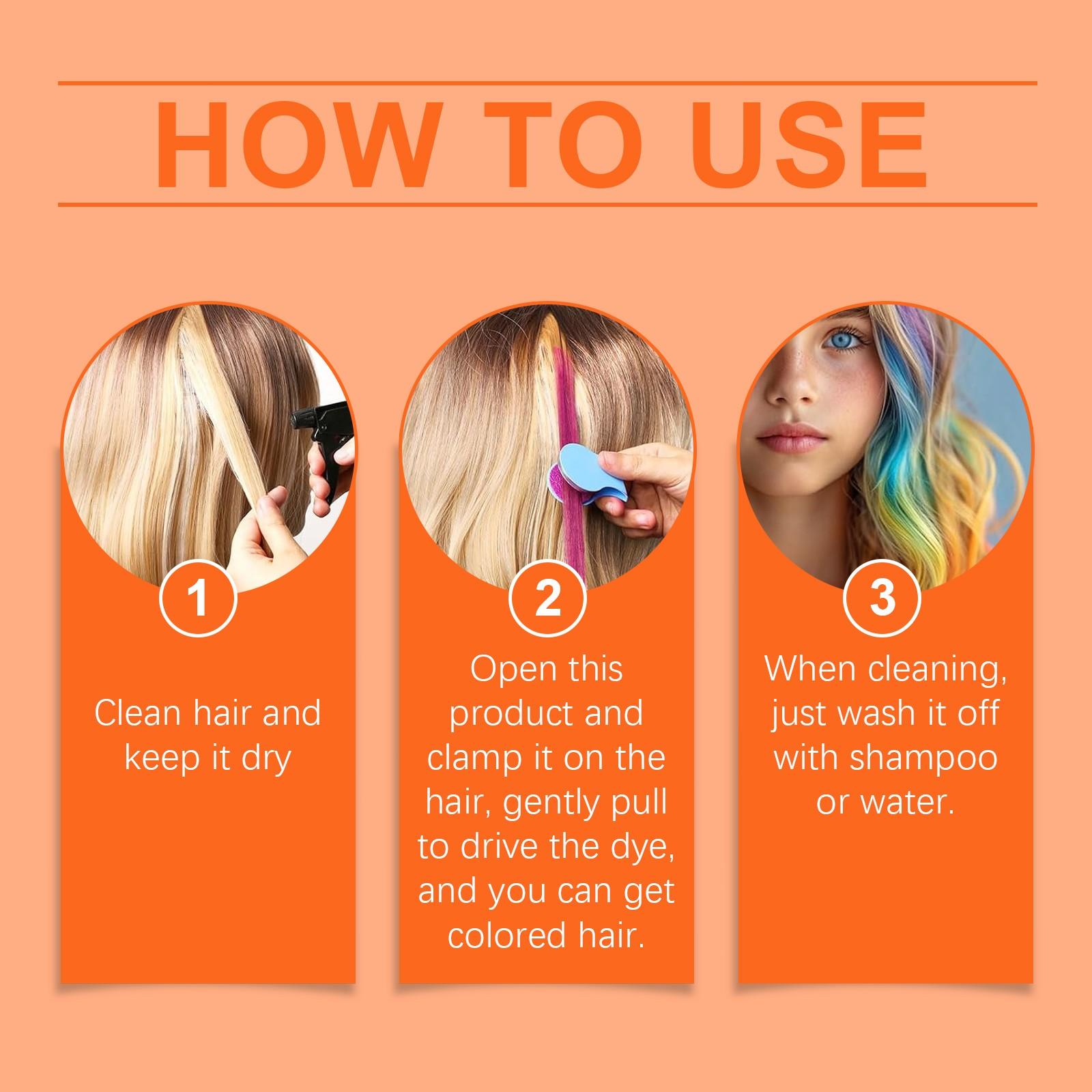 HOW TO USE

1

Clean hair and keep it dry

2

Open this product and clamp it on the hair, gently pull to drive the dye, and you can get colored hair.

3

When cleaning, just wash it off with shampoo or water.