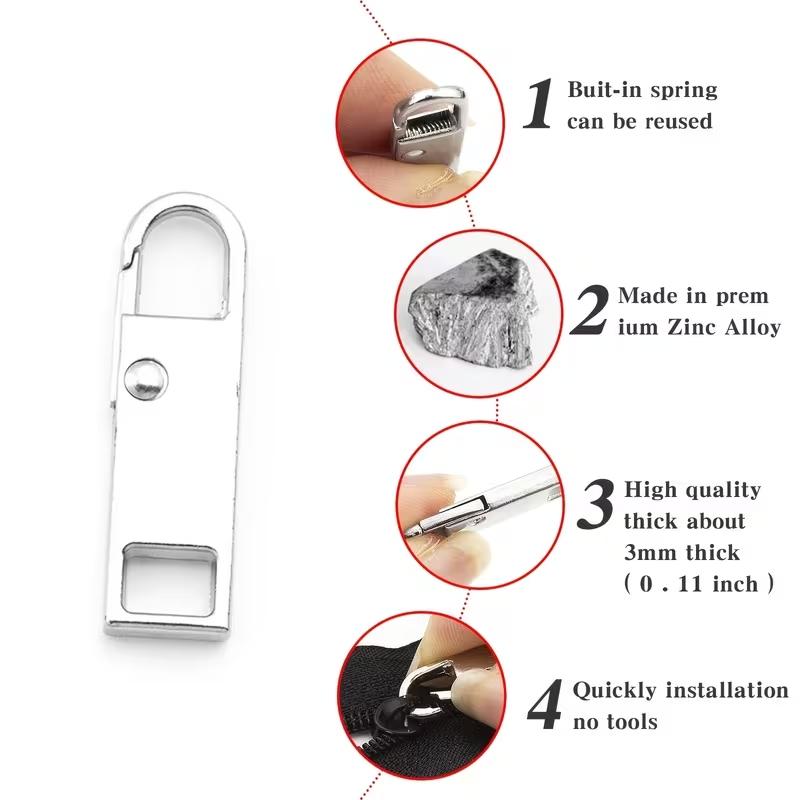 1 Buit-in spring can be reused

2 Made in prem ium Zinc Alloy

3 High quality thick about 3mm thick ( 0 . 11 inch )

4 Quickly installation no tools