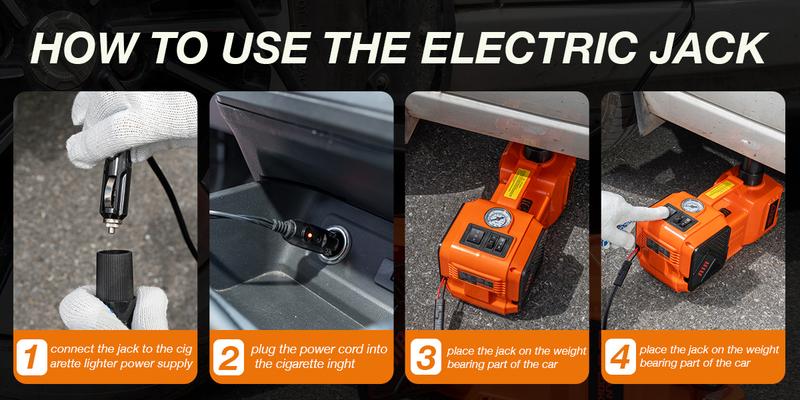 HOW TO USE THE ELECTRIC JACK

1 connect the jack to the cig arette lighter power supply

2 plug the power cord into the cigarette inght

3 place the jack on the weight bearing part of the car

4 place the jack on the weight bearing part of the car