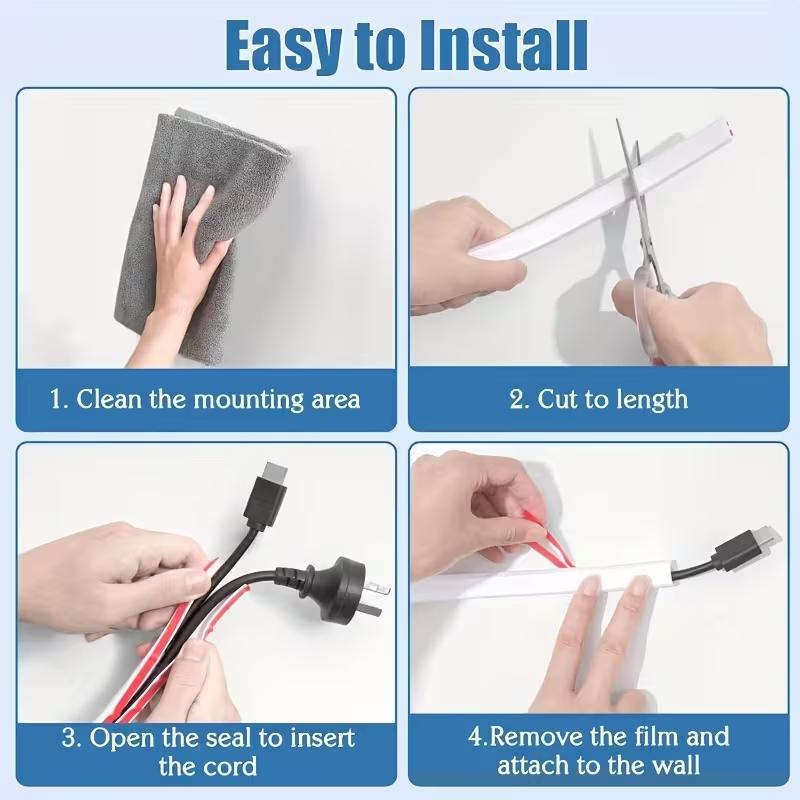 Easy to Install

1. Clean the mounting area

2. Cut to length

3. Open the seal to insert the cord

4.Remove the film and attach to the wall