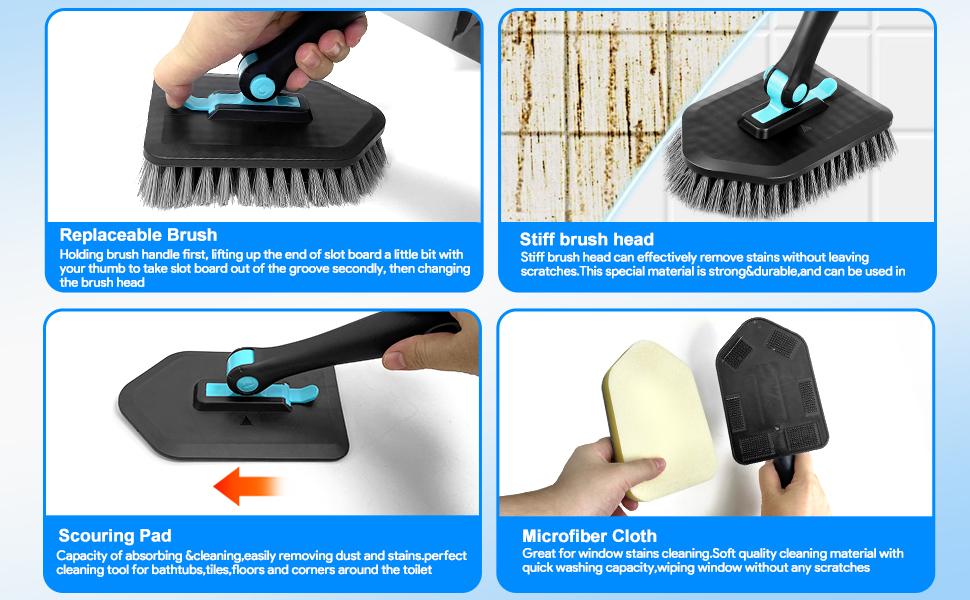 Replaceable Brush
Holding brush handle first, lifting up the end of slot board a little bit with your thumb to take slot board out of the groove secondly, then changing the brush head

Stiff brush head
Stiff brush head can effectively remove stains without leaving scratches.This special material is strong&durable,and can be used in

Scouring Pad
Capacity of absorbing &cleaning,easily removing dust and stains.perfect cleaning tool for bathtubs,tiles,floors and corners around the toilet

Microfiber Cloth
Great for window stains cleaning.Soft quality cleaning material with quick washing capacity,wiping window without any scratches